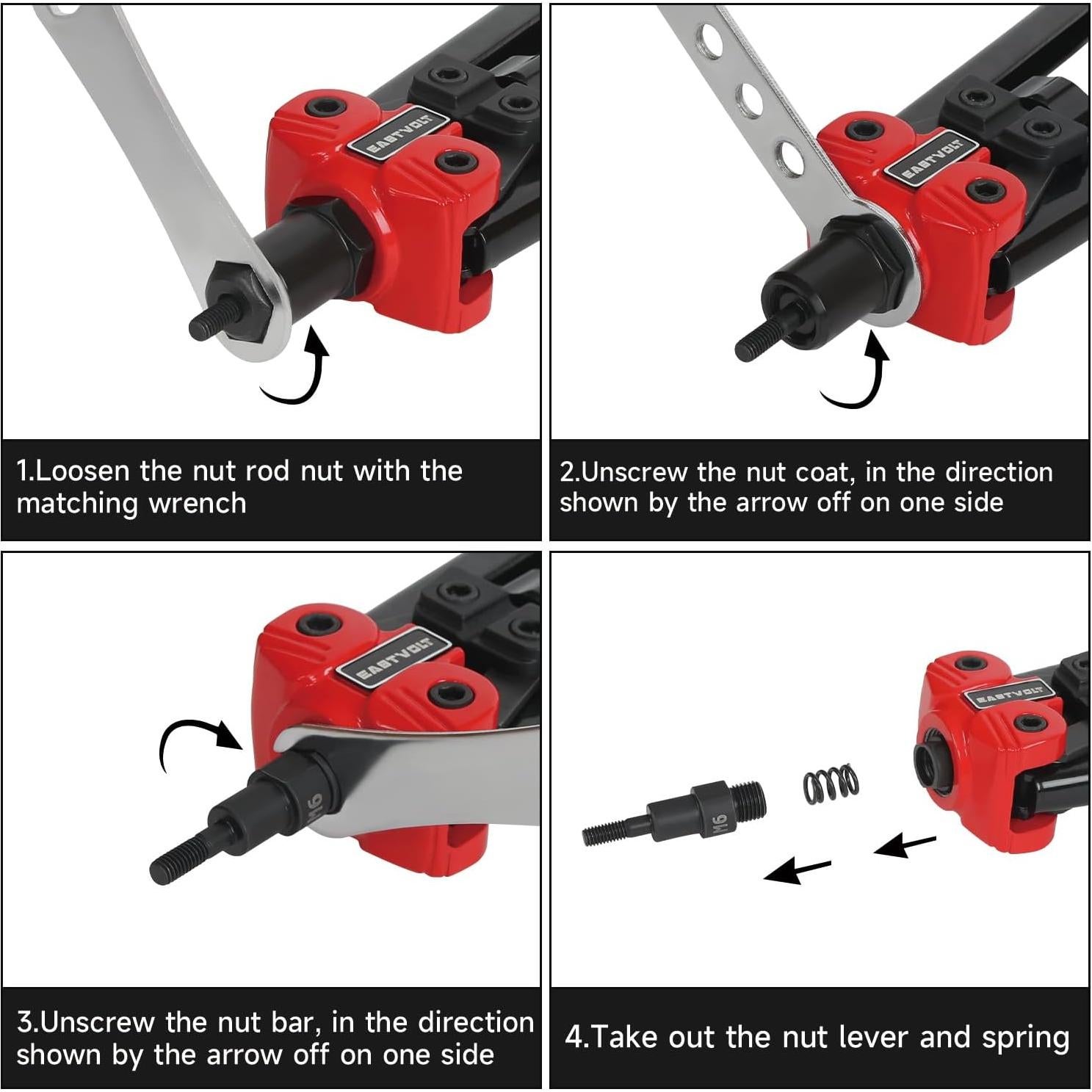 EASTVOLT

1.Loosen the nut rod nut with the matching wrench

EASTVOLT

2.Unscrew the nut coat, in the direction shown by the arrow off on one side

EASTVOLT

M6

3.Unscrew the nut bar, in the direction shown by the arrow off on one side

EASTVOLT

M6

4.Take out the nut lever and spring