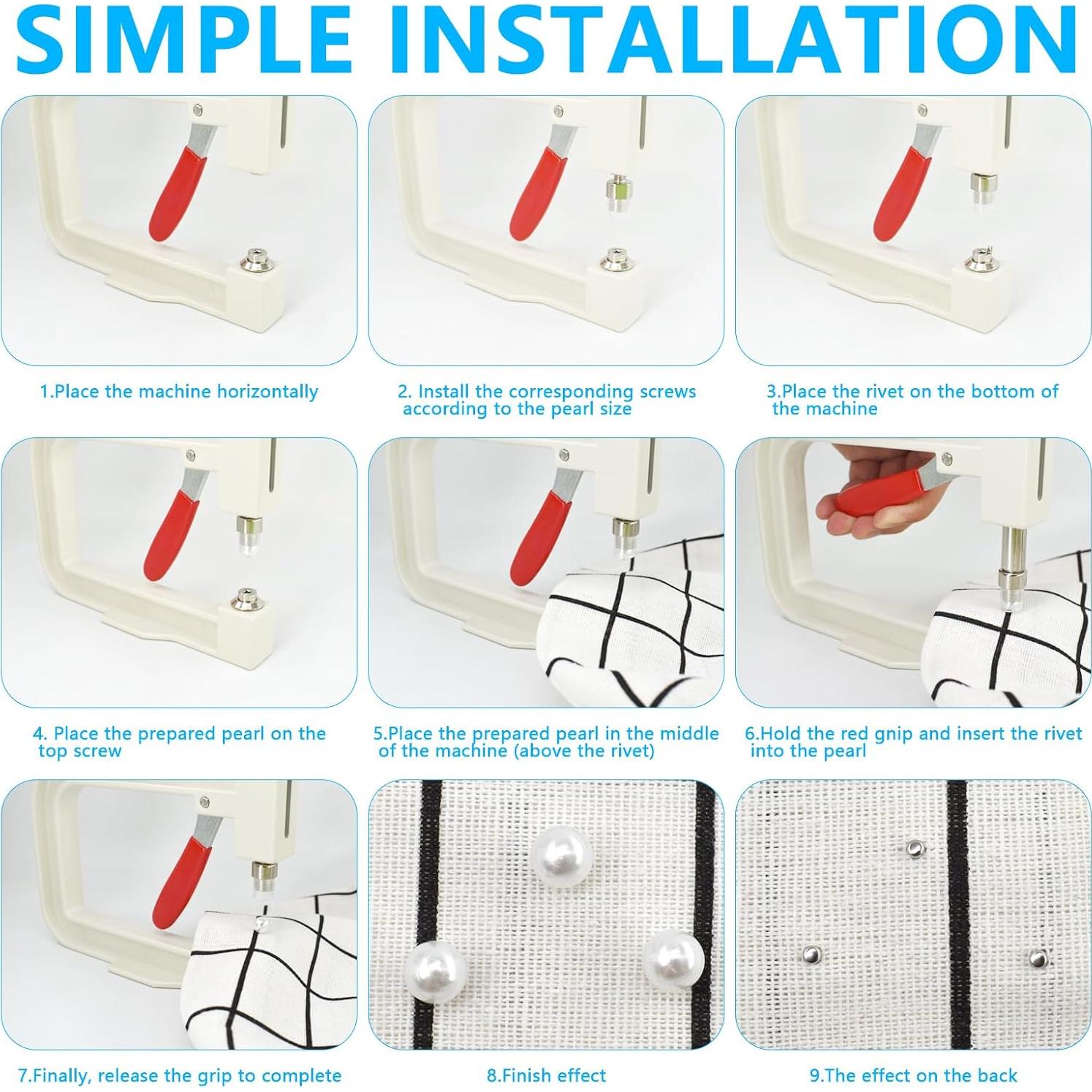 SIMPLE INSTALLATION

1.Place the machine horizontally

2. Install the corresponding screws according to the pearl size

3.Place the rivet on the bottom of the machine

4. Place the prepared pearl on the top screw

5.Place the prepared pearl in the middle of the machine (above the rivet)

6.Hold the red gnip and insert the rivet into the pearl

7.Finally, release the grip to complete

8.Finish effect

9.The effect on the back