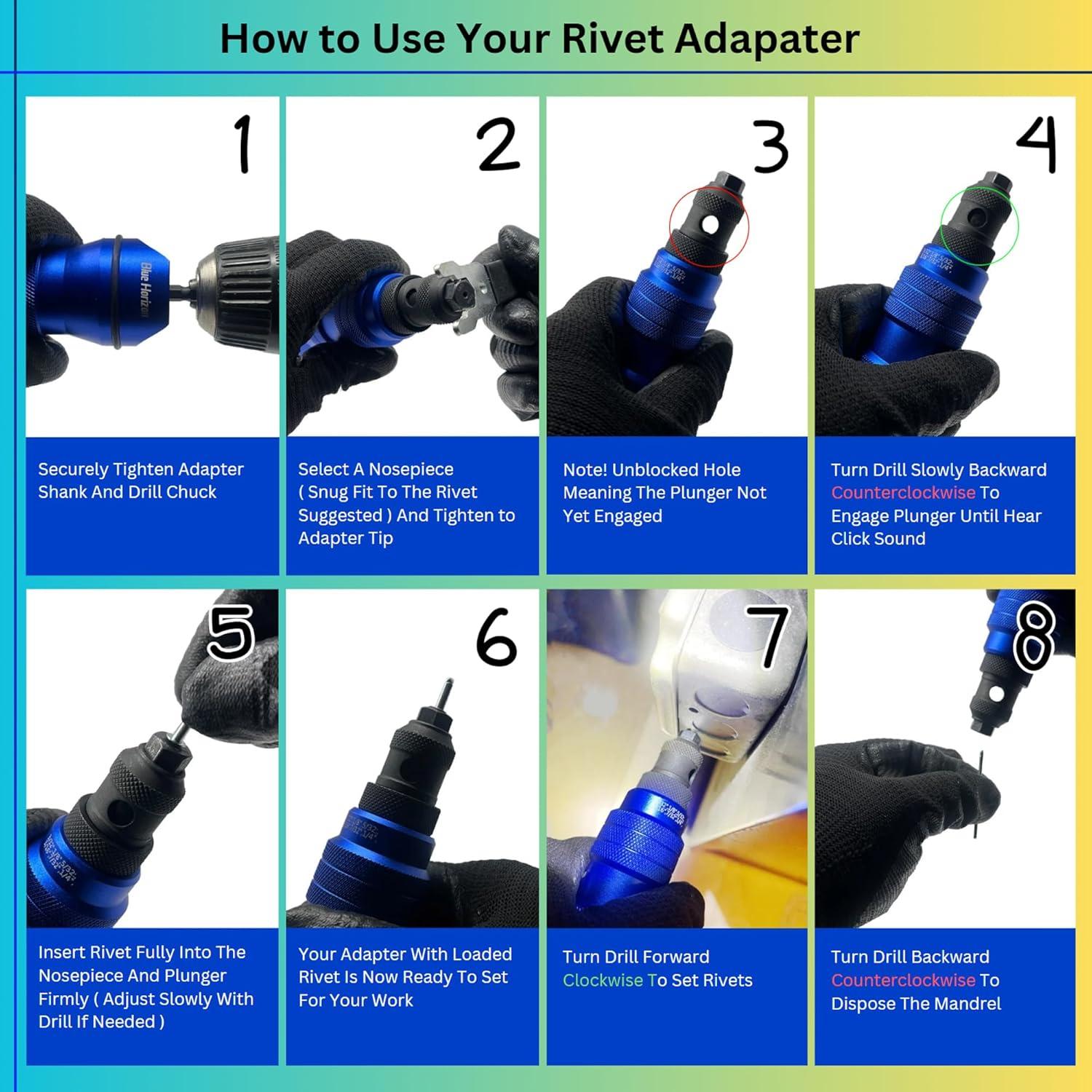 How to Use Your Rivet Adapater

1

Blue Horizon

Securely Tighten Adapter Shank And Drill Chuck

2

Select A Nosepiece ( Snug Fit To The Rivet Suggested ) And Tighten to Adapter Tip

3

Note! Unblocked Hole Meaning The Plunger Not Yet Engaged

4

Turn Drill Slowly Backward Counterclockwise To Engage Plunger Until Hear Click Sound

5

Insert Rivet Fully Into The Nosepiece And Plunger Firmly ( Adjust Slowly With Drill If Needed )

6

Your Adapter With Loaded Rivet Is Now Ready To Set For Your Work

7

Turn Drill Forward Clockwise To Set Rivets

8

Turn Drill Backward Counterclockwise To Dispose The Mandrel