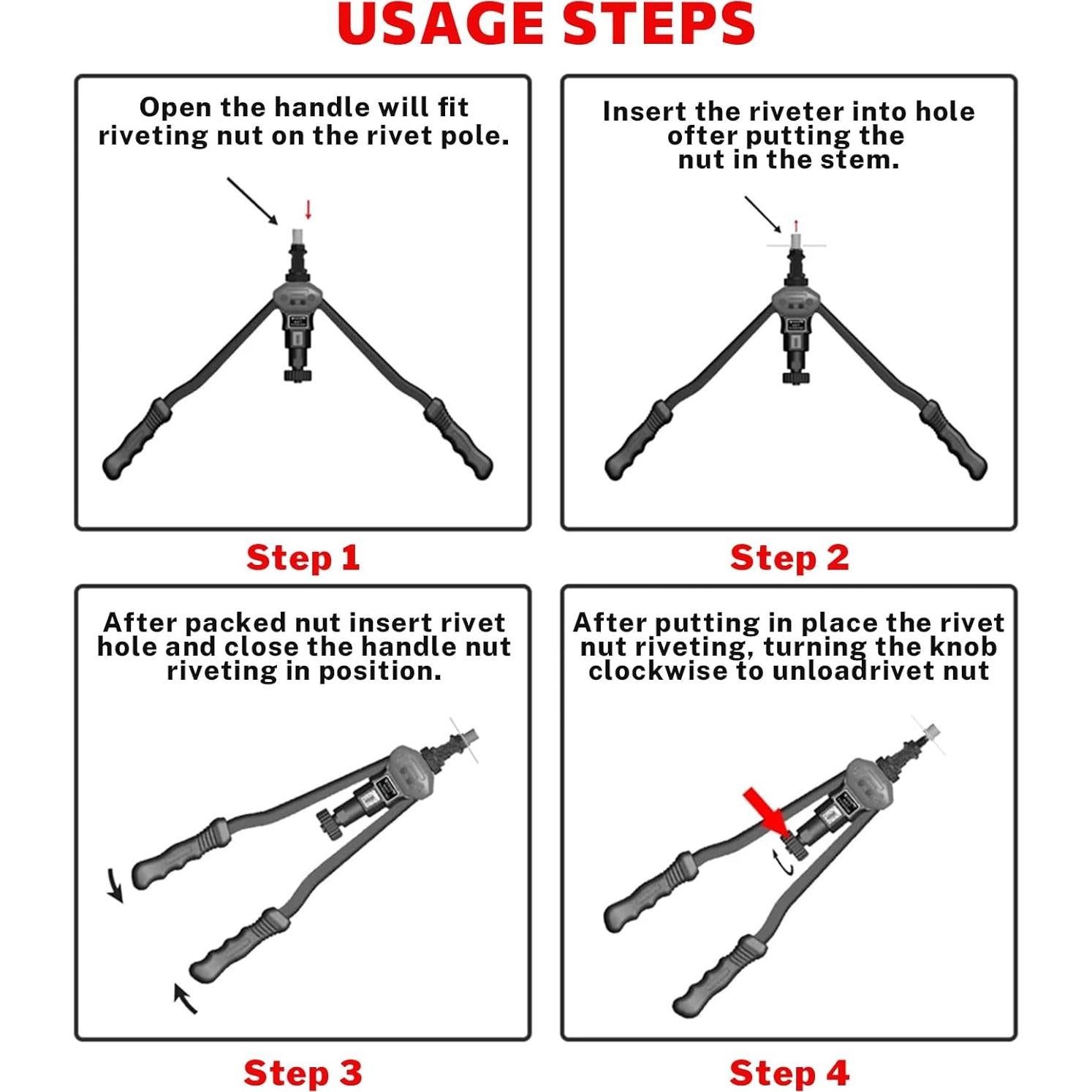 USAGE STEPS

Open the handle will fit riveting nut on the rivet pole.

Step 1

Insert the riveter into hole ofter putting the nut in the stem.

Step 2

After packed nut insert rivet hole and close the handle nut riveting in position.

Step 3

After putting in place the rivet nut riveting, turning the knob clockwise to unloadrivet nut

Step 4