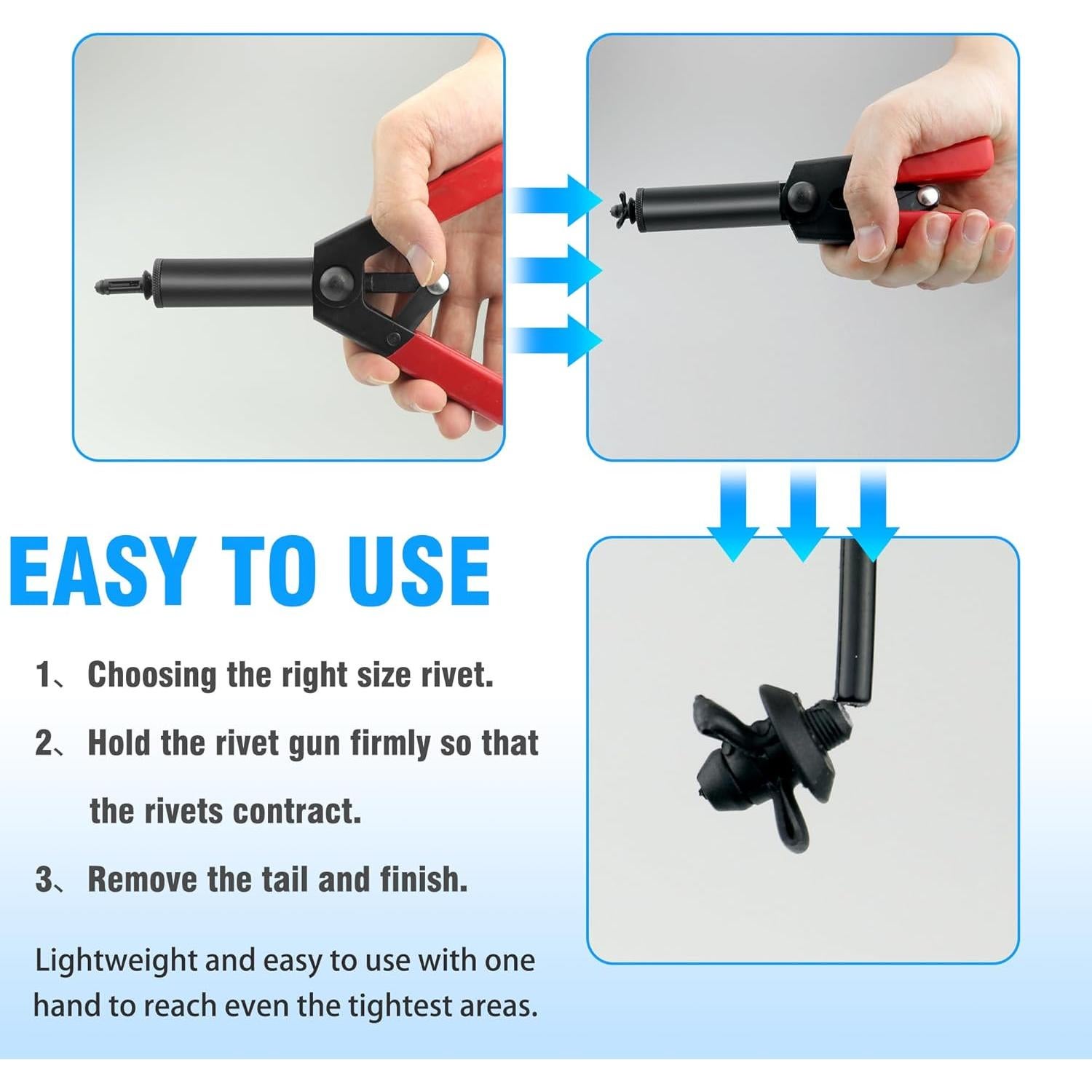 EASY TO USE

1、Choosing the right size rivet.

2、Hold the rivet gun firmly so that the rivets contract.

3、Remove the tail and finish.

Lightweight and easy to use with one hand to reach even the tightest areas.