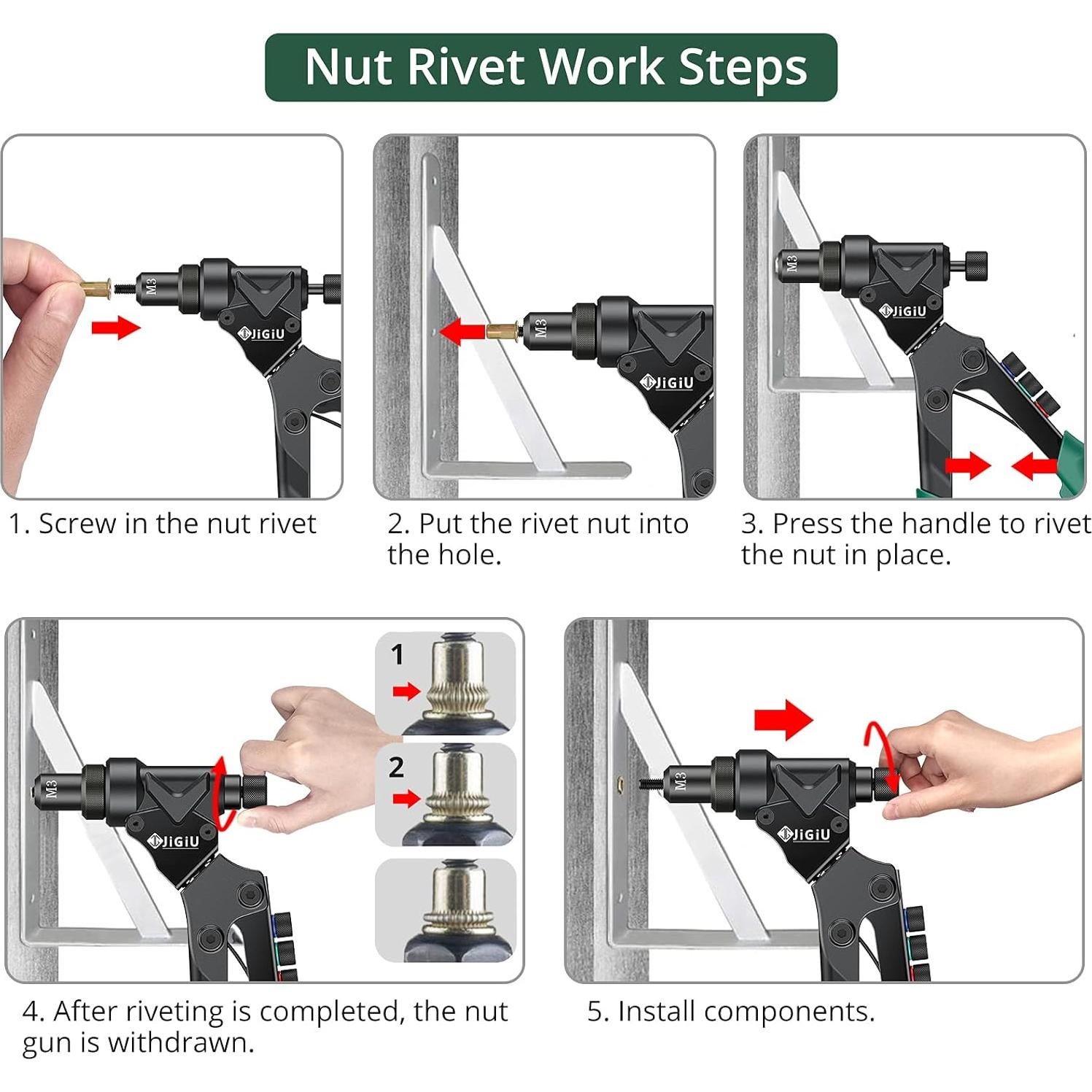 Nut Rivet Work Steps

M3
JiGiU

1. Screw in the nut rivet

M3
JiGiU

2. Put the rivet nut into the hole.

M3
JiGiU

3. Press the handle to rivet the nut in place.

M3
JiGiU
1
2

4. After riveting is completed, the nut gun is withdrawn.

M3
JiGiU

5. Install components.