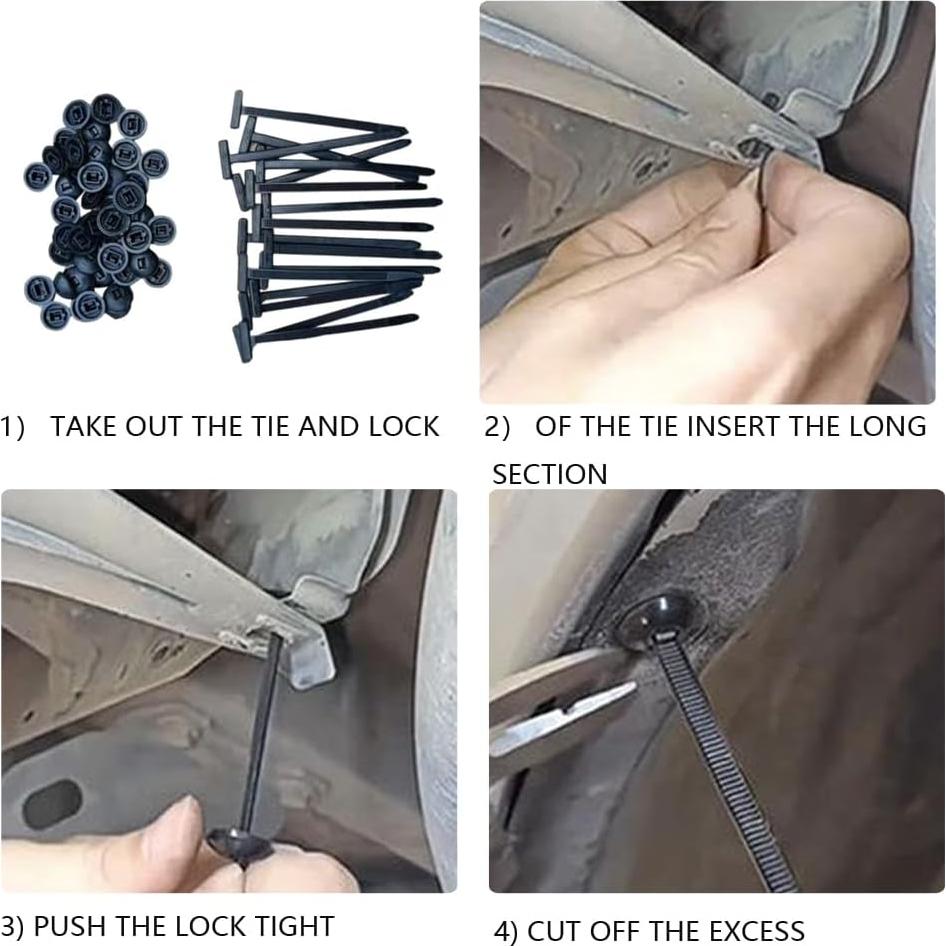 1) TAKE OUT THE TIE AND LOCK

2) OF THE TIE INSERT THE LONG SECTION

3) PUSH THE LOCK TIGHT

4) CUT OFF THE EXCESS