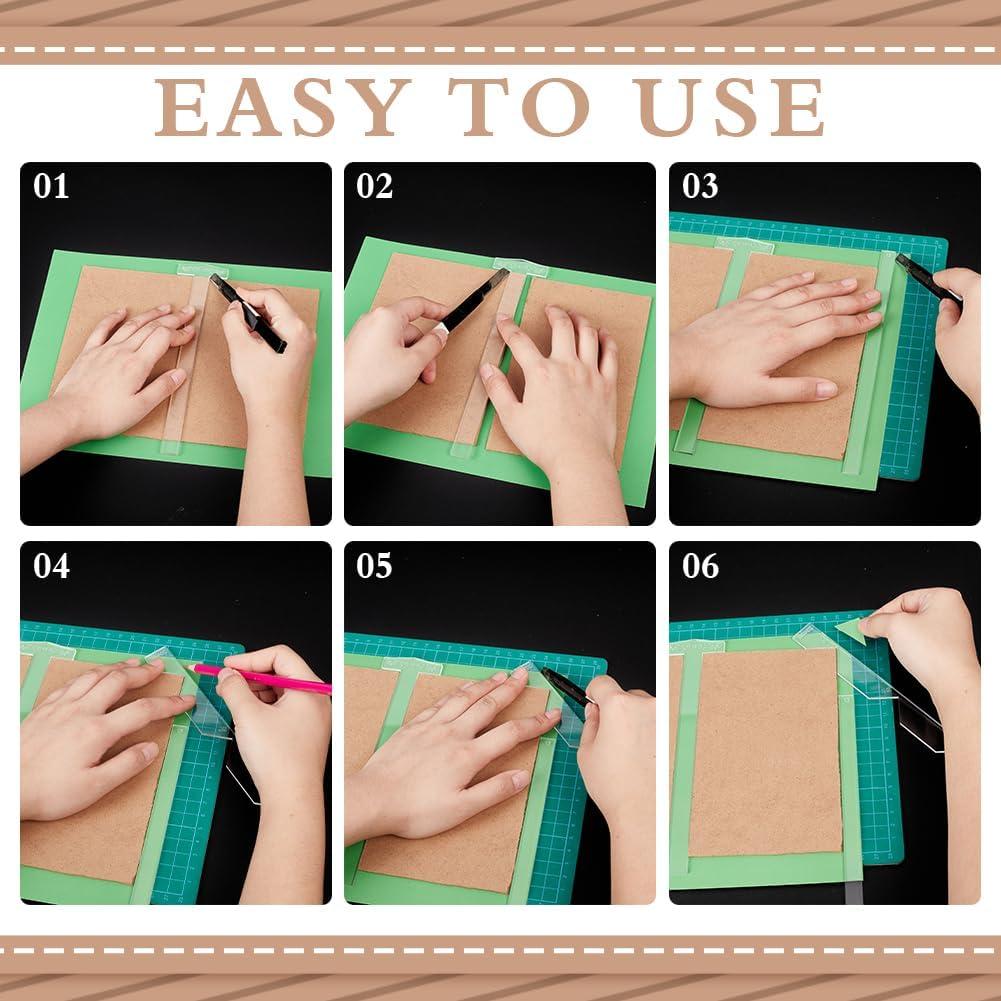 EASY TO USE

01

02

03

04

05

06