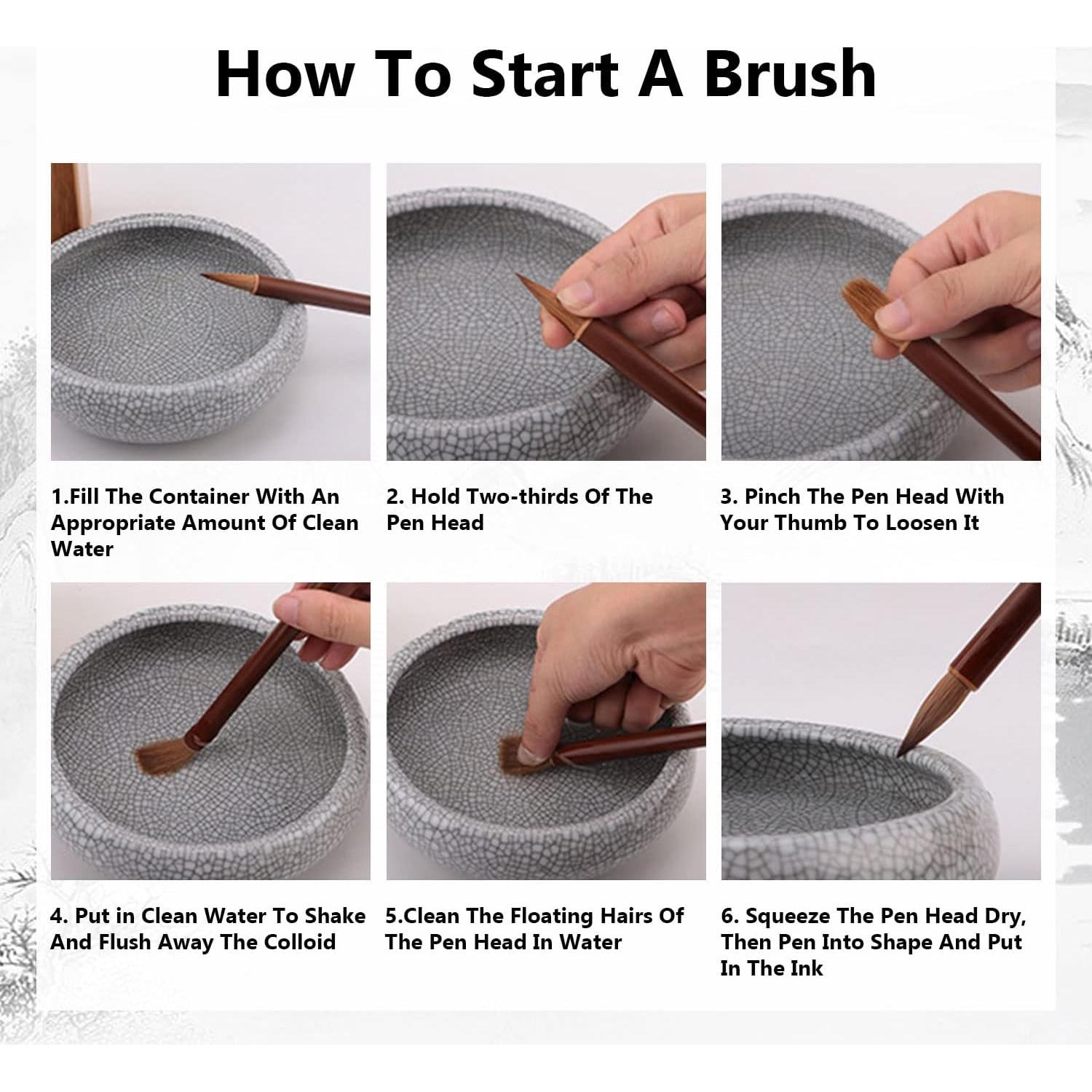 How To Start A Brush

1.Fill The Container With An Appropriate Amount Of Clean Water

2. Hold Two-thirds Of The Pen Head

3. Pinch The Pen Head With Your Thumb To Loosen It

4. Put in Clean Water To Shake And Flush Away The Colloid

5.Clean The Floating Hairs Of The Pen Head In Water

6. Squeeze The Pen Head Dry, Then Pen Into Shape And Put In The Ink