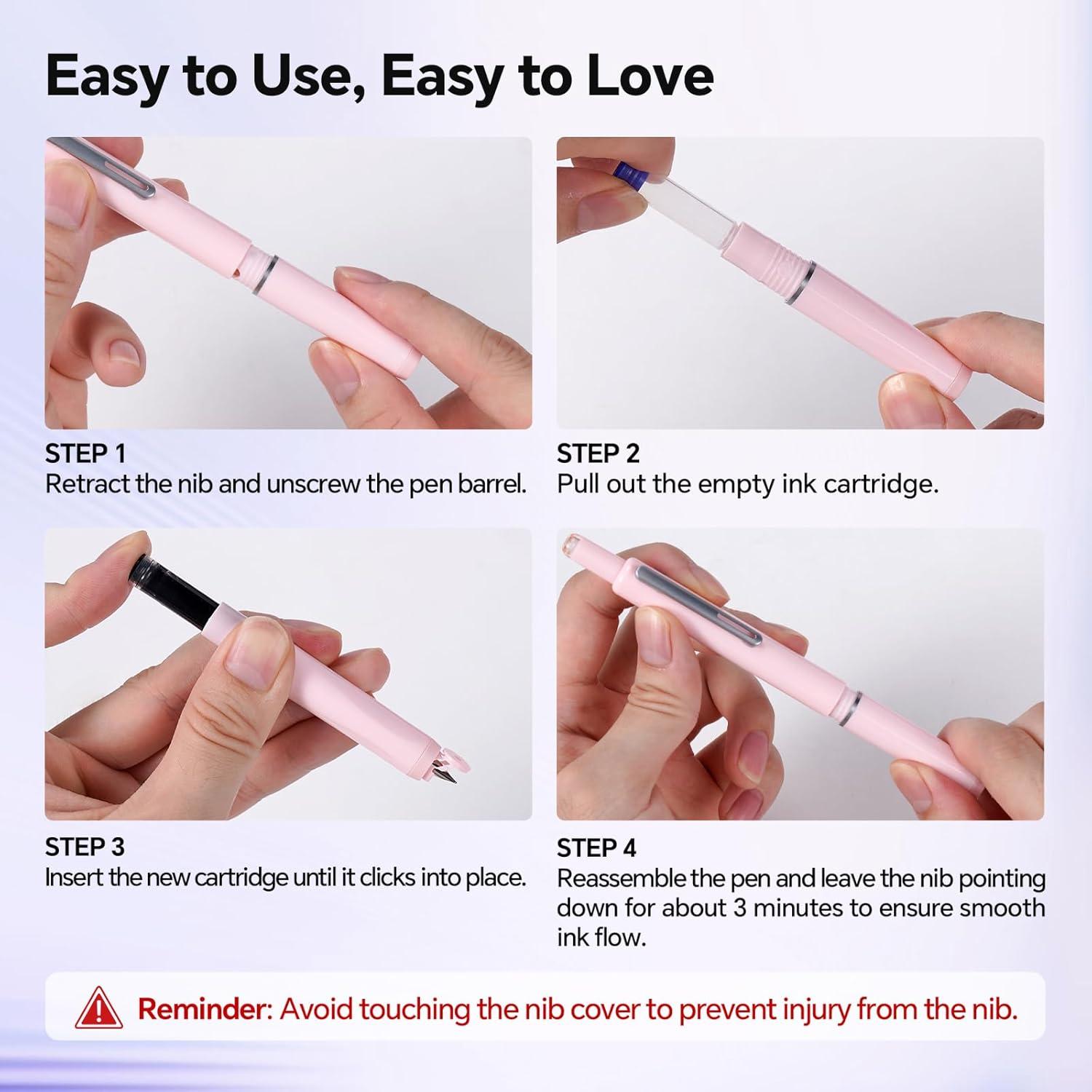 Easy to Use, Easy to Love

STEP 1
Retract the nib and unscrew the pen barrel.

STEP 2
Pull out the empty ink cartridge.

STEP 3
Insert the new cartridge until it clicks into place.

STEP 4
Reassemble the pen and leave the nib pointing down for about 3 minutes to ensure smooth ink flow.

Reminder: Avoid touching the nib cover to prevent injury from the nib.