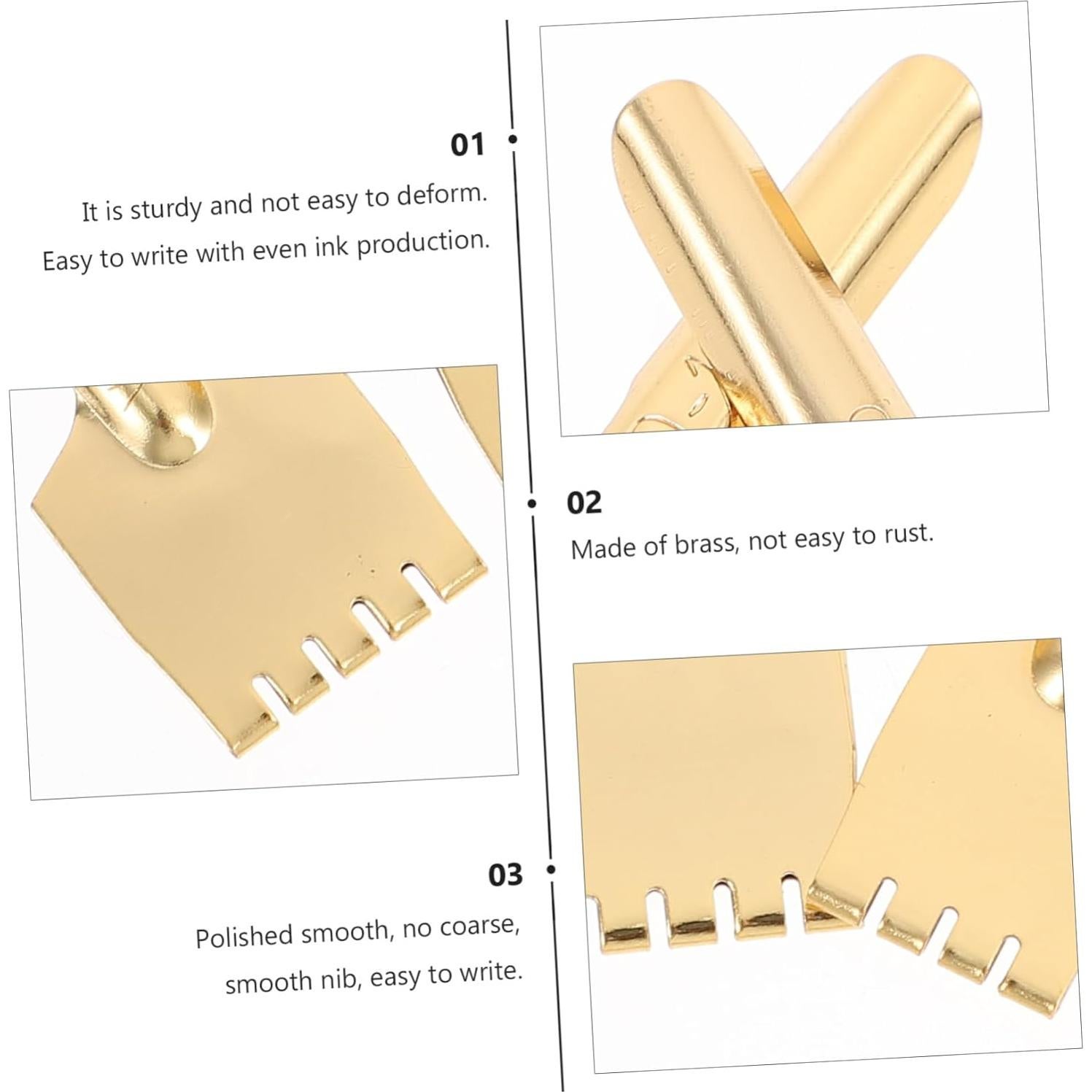 01

It is sturdy and not easy to deform.
Easy to write with even ink production.

02

Made of brass, not easy to rust.

03

Polished smooth, no coarse,
smooth nib, easy to write.