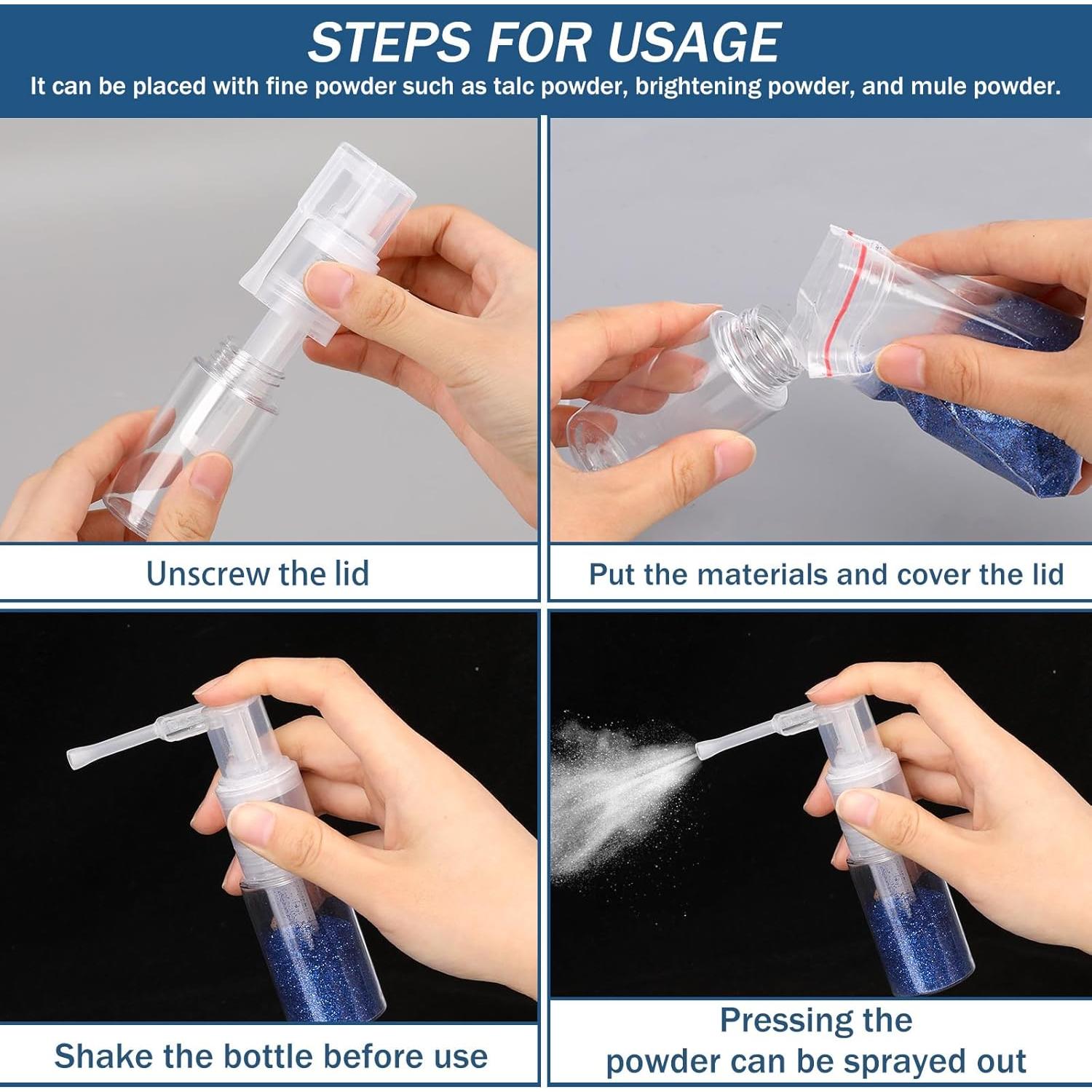 STEPS FOR USAGE

It can be placed with fine powder such as talc powder, brightening powder, and mule powder.

Unscrew the lid

Put the materials and cover the lid

Shake the bottle before use

Pressing the powder can be sprayed out