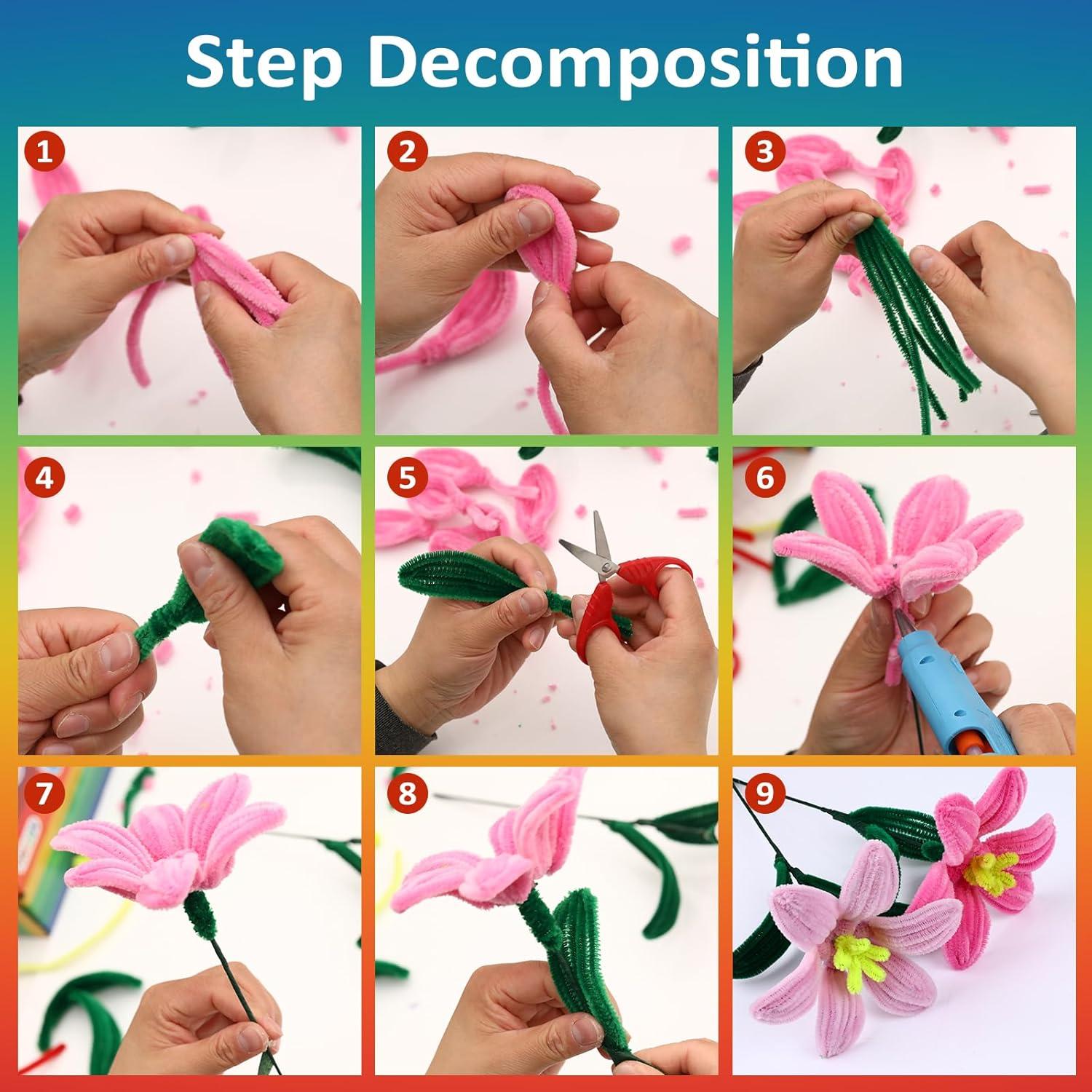 Step Decomposition

1

2

3

4

5

6

7

8

9