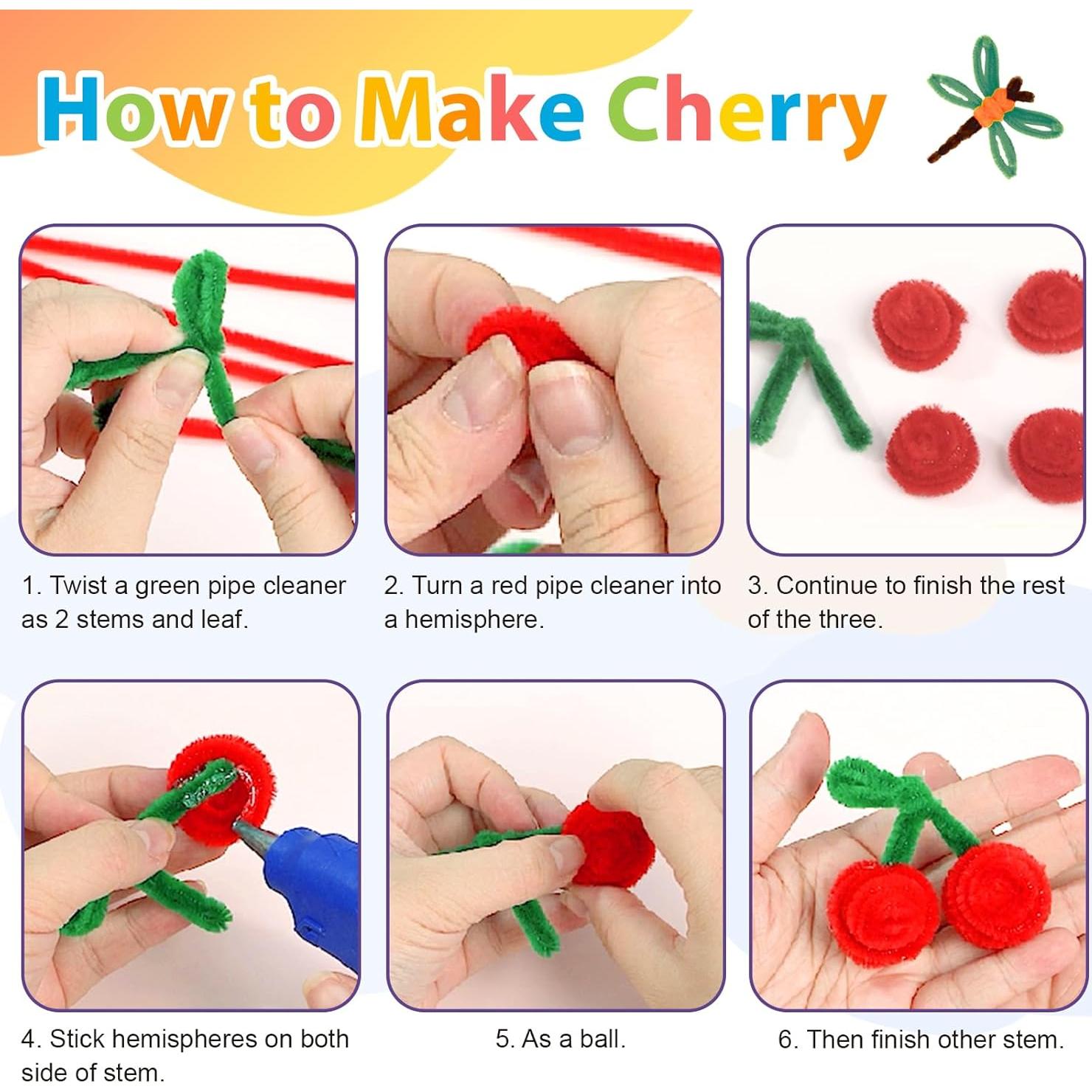 How to Make Cherry

1. Twist a green pipe cleaner as 2 stems and leaf.

2. Turn a red pipe cleaner into a hemisphere.

3. Continue to finish the rest of the three.

4. Stick hemispheres on both side of stem.

5. As a ball.

6. Then finish other stem.