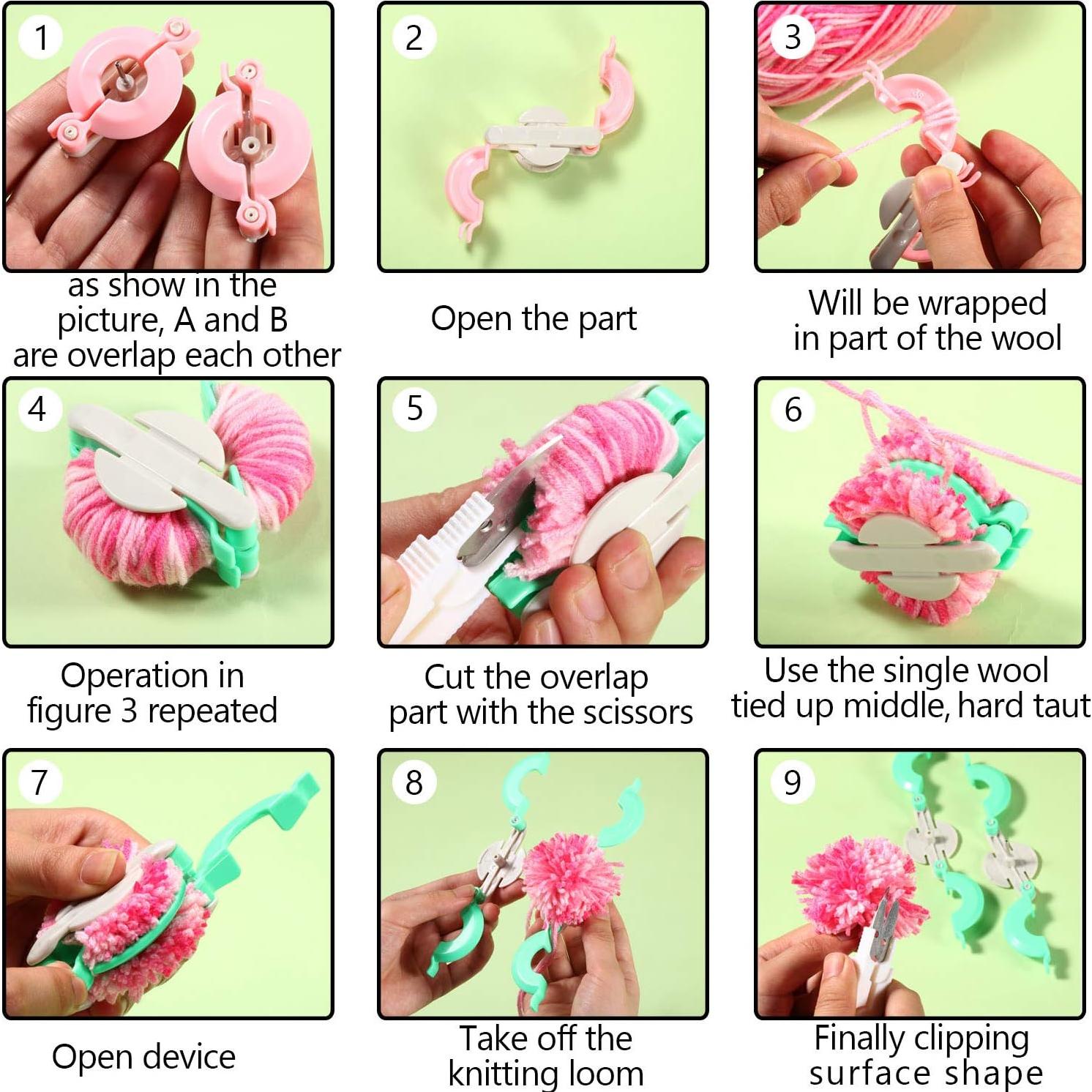 1

as show in the picture, A and B are overlap each other

2

Open the part

3

Will be wrapped in part of the wool

4

Operation in figure 3 repeated

5

Cut the overlap part with the scissors

6

Use the single wool tied up middle, hard taut

7

Open device

8

Take off the knitting loom

9

Finally clipping surface shape