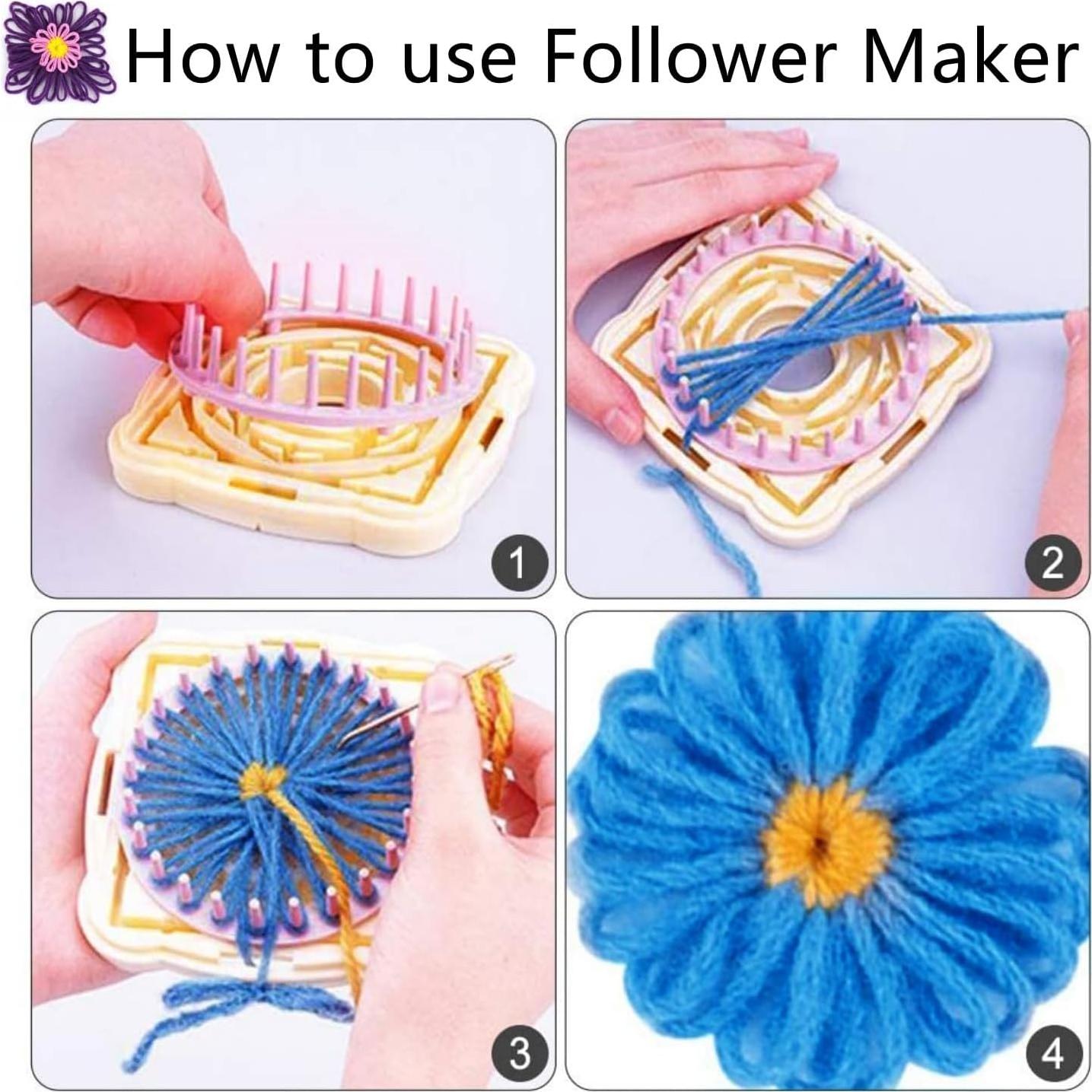 How to use Follower Maker

1

2

3

4