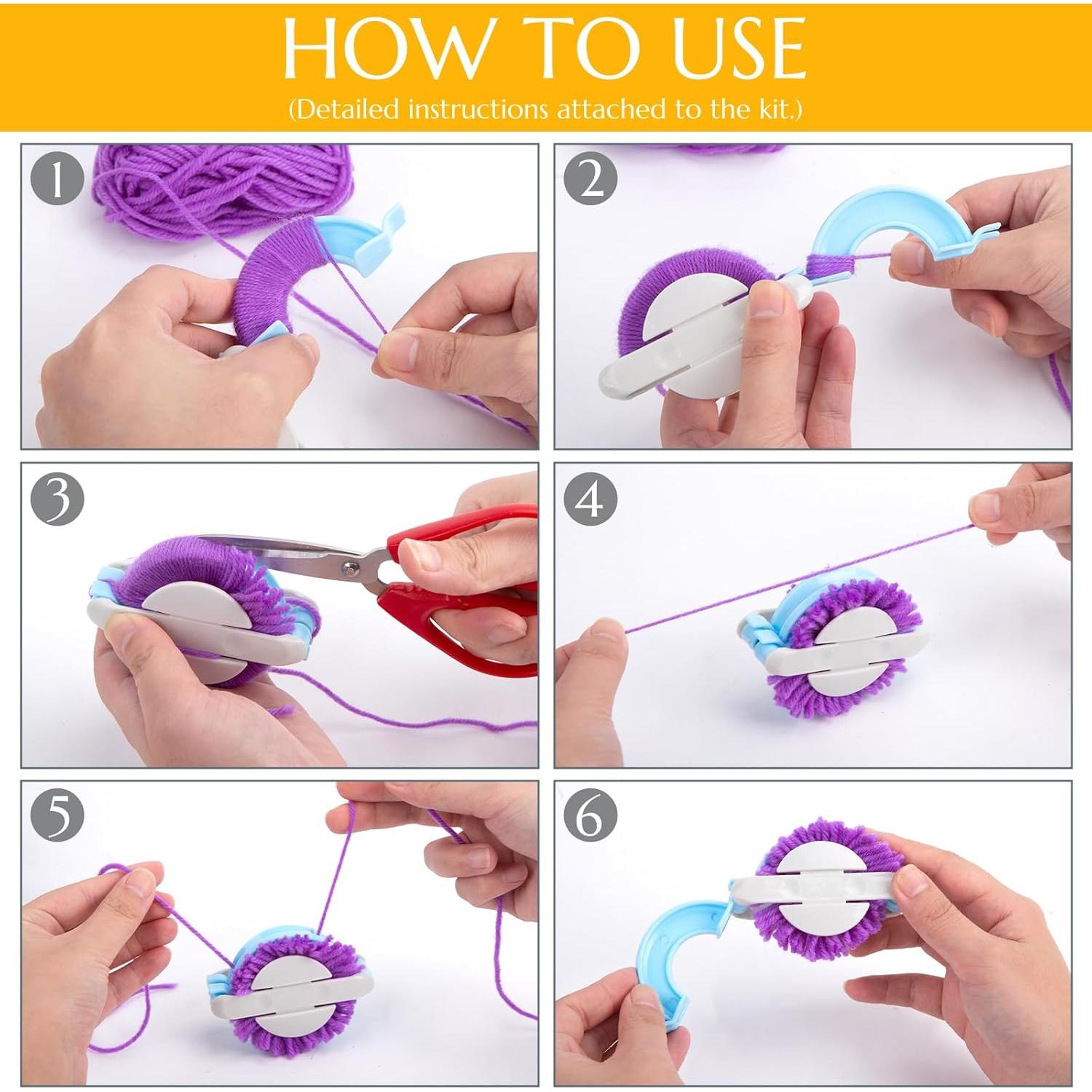 HOW TO USE
(Detailed instructions attached to the kit.)

1

2

3

4

5

6