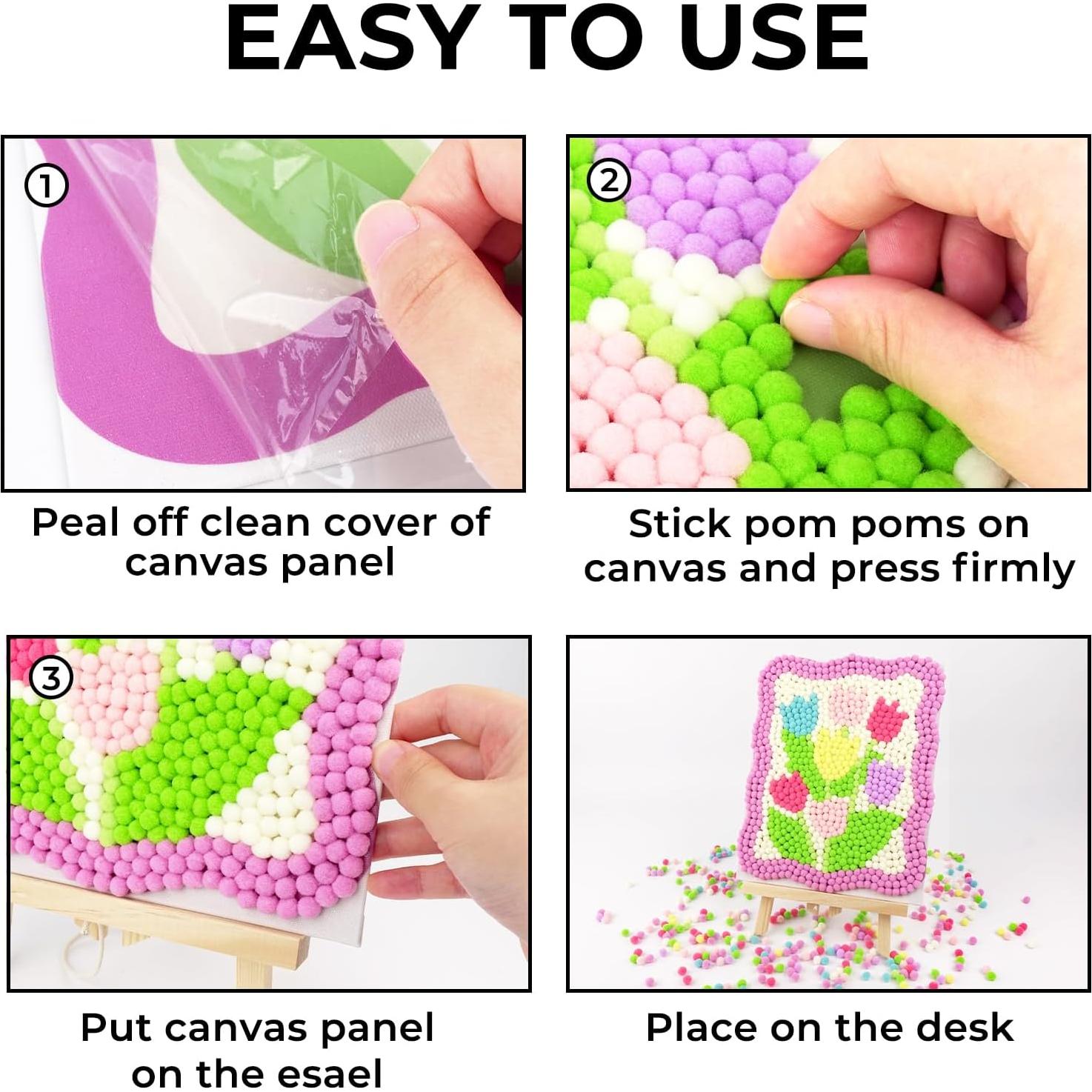 EASY TO USE

①

Peal off clean cover of canvas panel

②

Stick pom poms on canvas and press firmly

③

Put canvas panel on the esael

Place on the desk