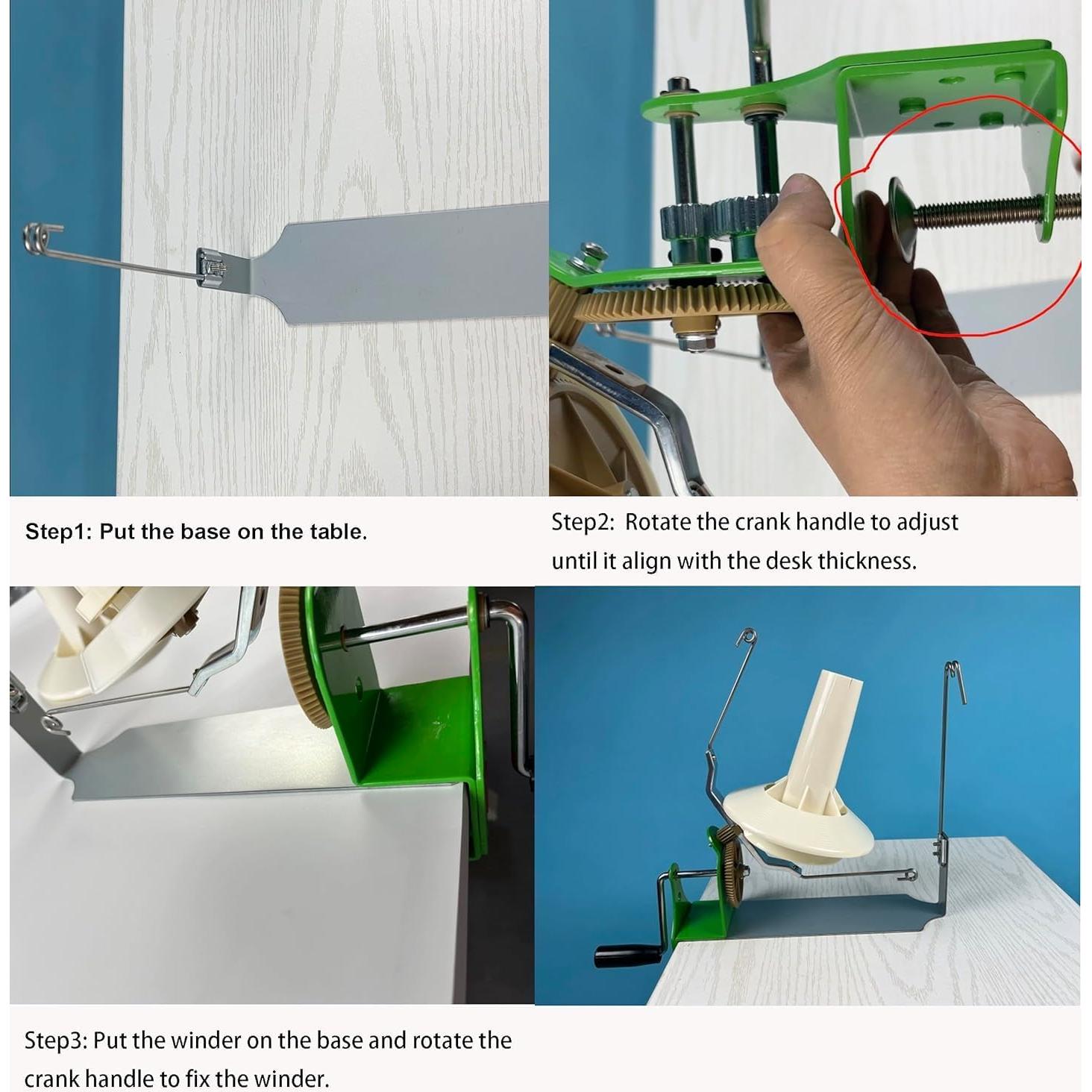 Step1: Put the base on the table.

Step2: Rotate the crank handle to adjust until it align with the desk thickness.

Step3: Put the winder on the base and rotate the crank handle to fix the winder.