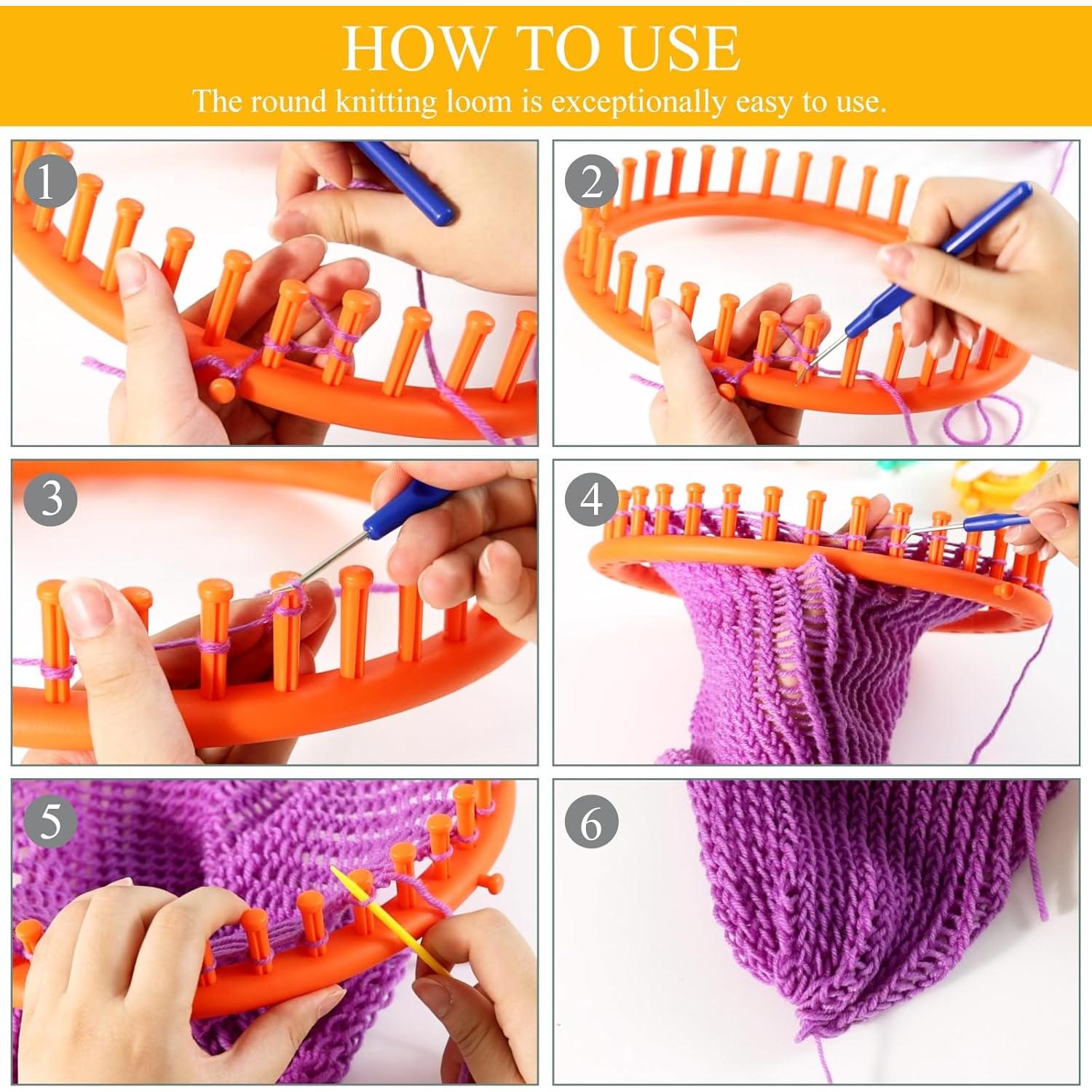 HOW TO USE
The round knitting loom is exceptionally easy to use.

1

2

3

4

5

6