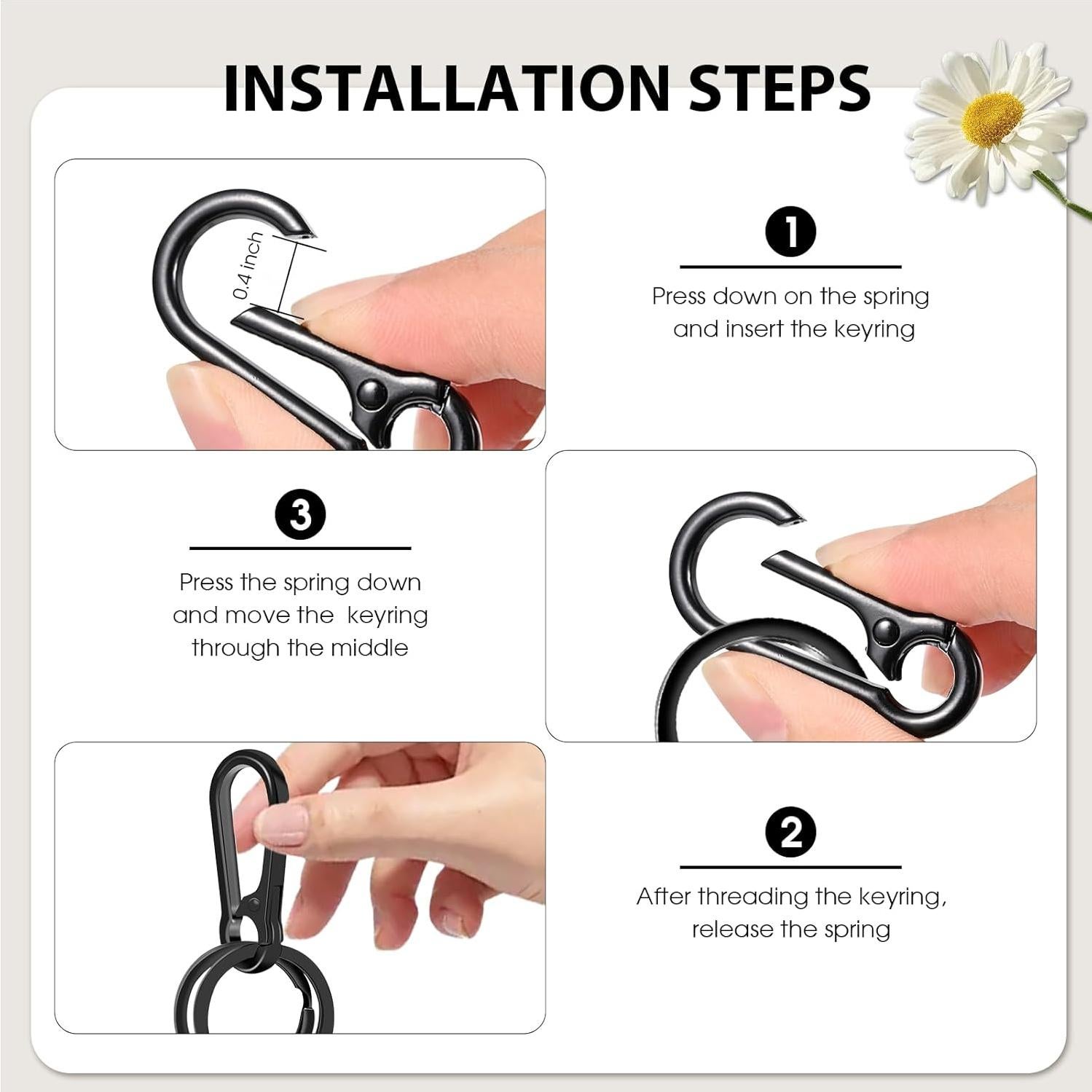 INSTALLATION STEPS

0.4 inch

1

Press down on the spring and insert the keyring

3

Press the spring down and move the  keyring through the middle

2

After threading the keyring, release the spring