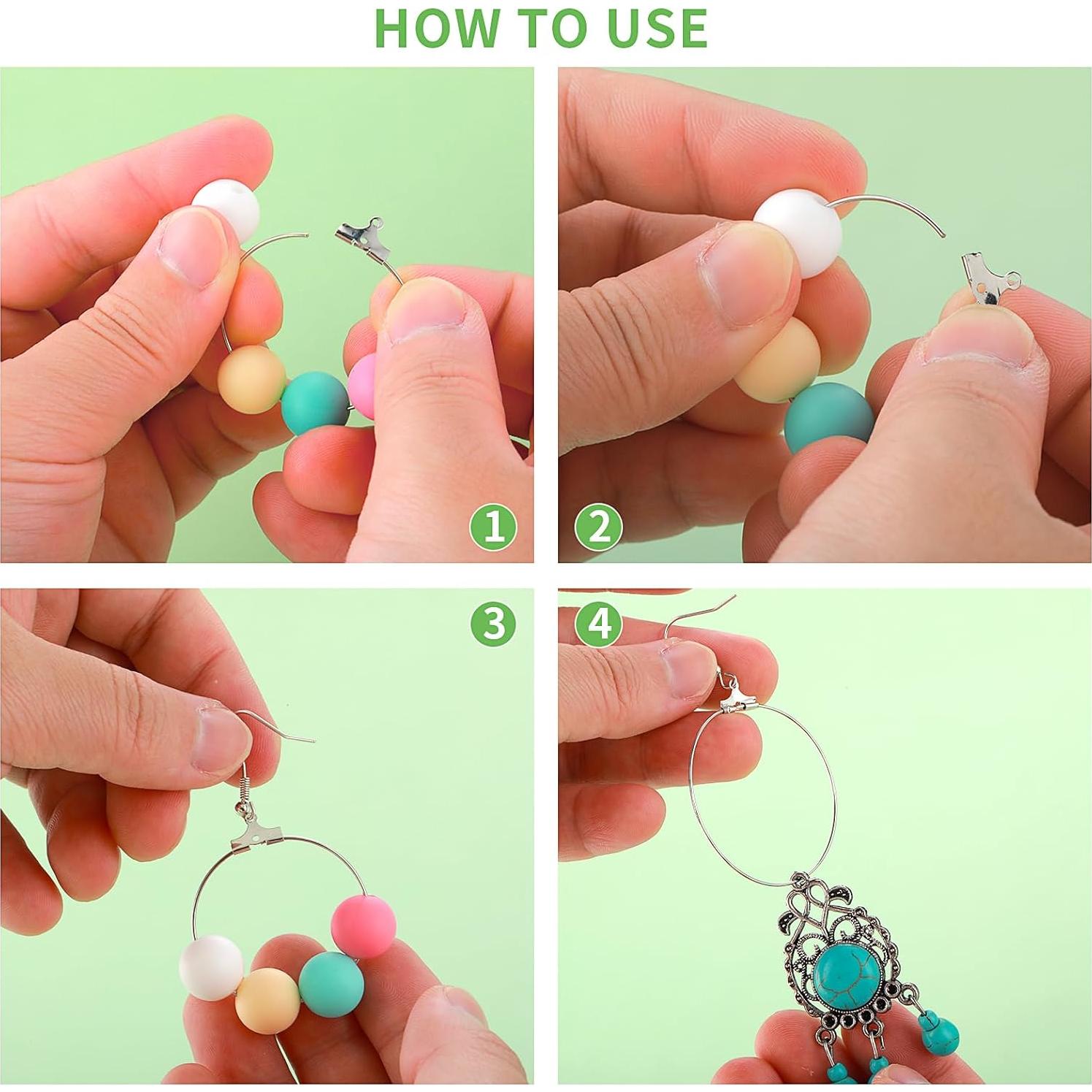 HOW TO USE

1

2

3

4