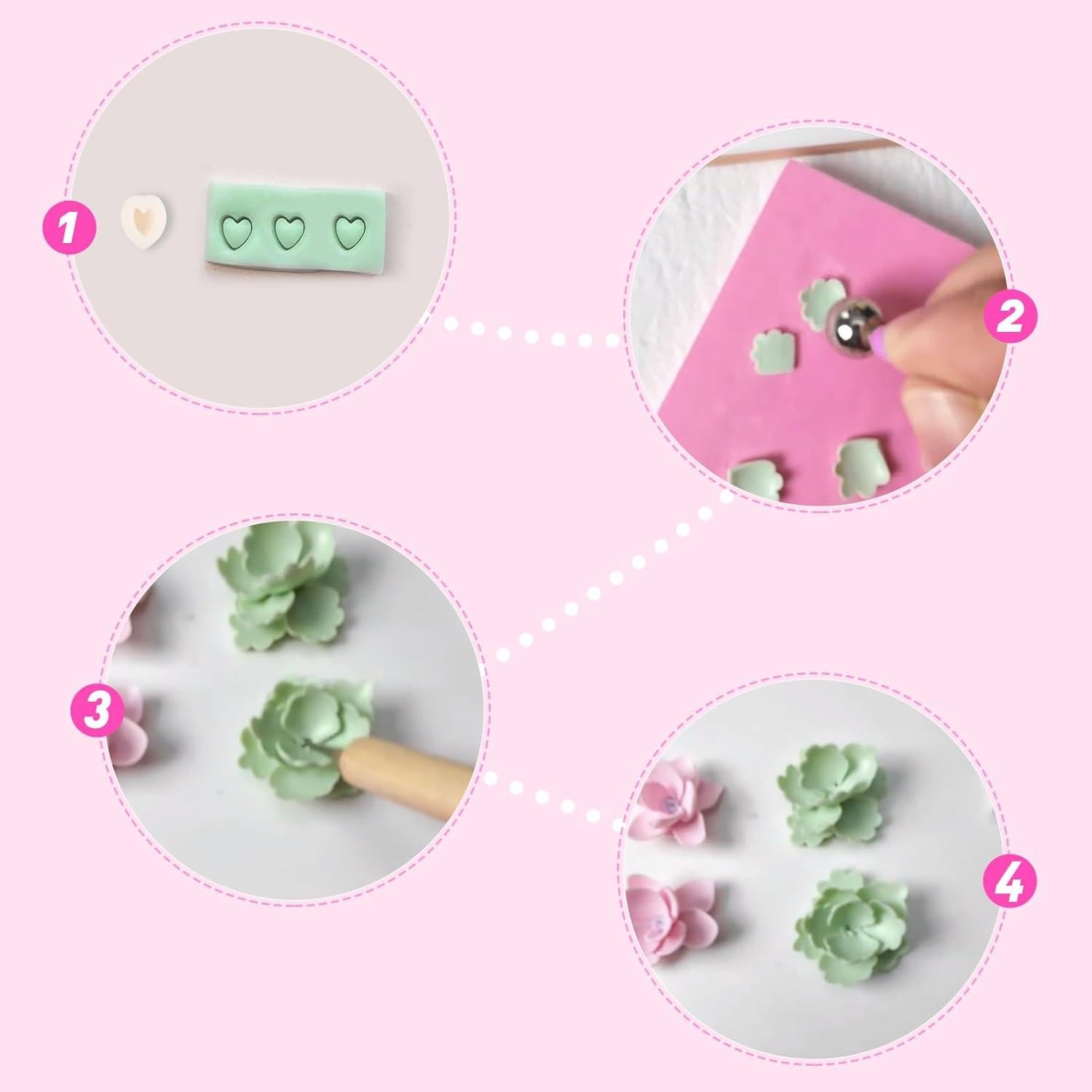 1

2

3

4