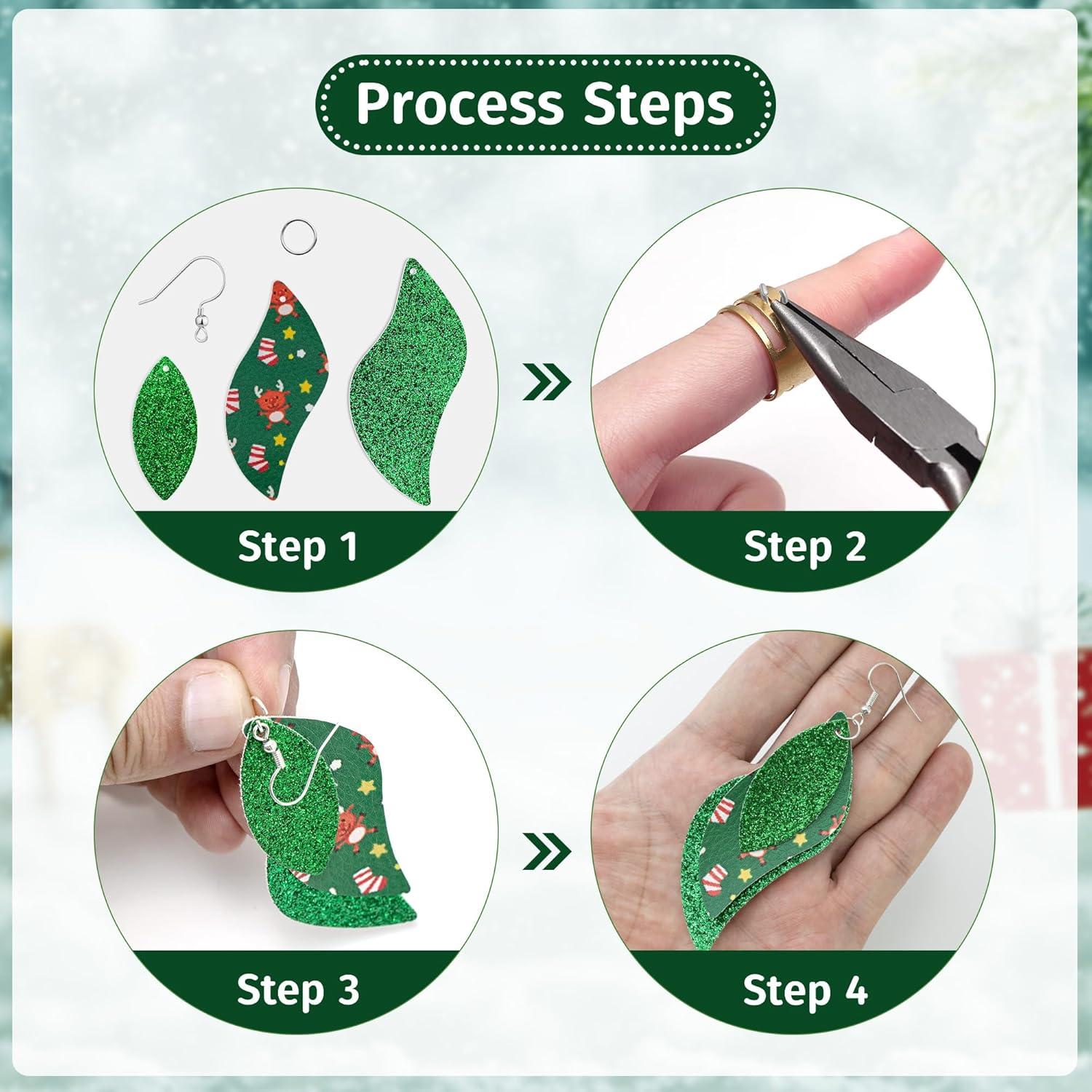 Process Steps

Step 1

Step 2

Step 3

Step 4