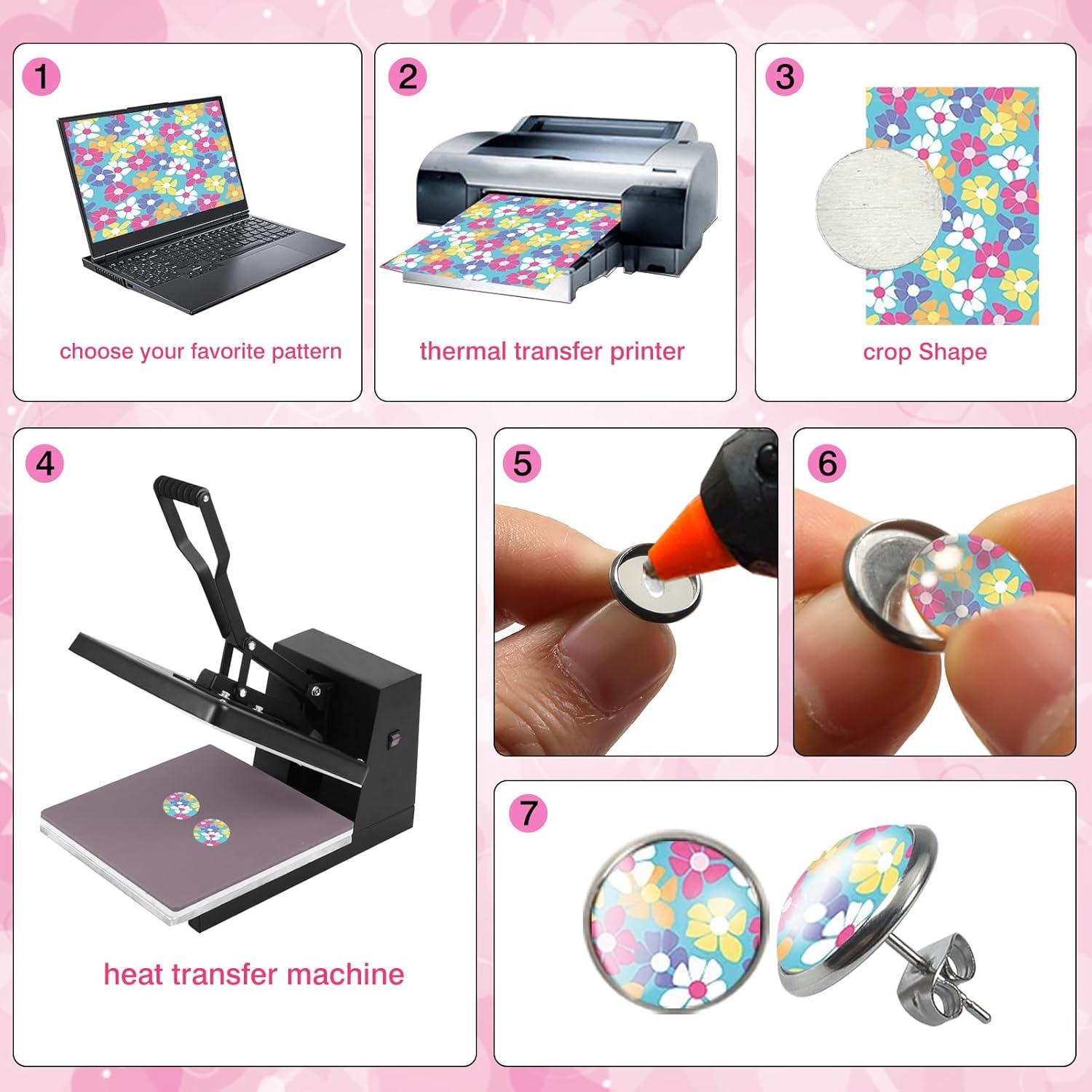 1

choose your favorite pattern

2

thermal transfer printer

3

crop Shape

4

heat transfer machine

5

6

7