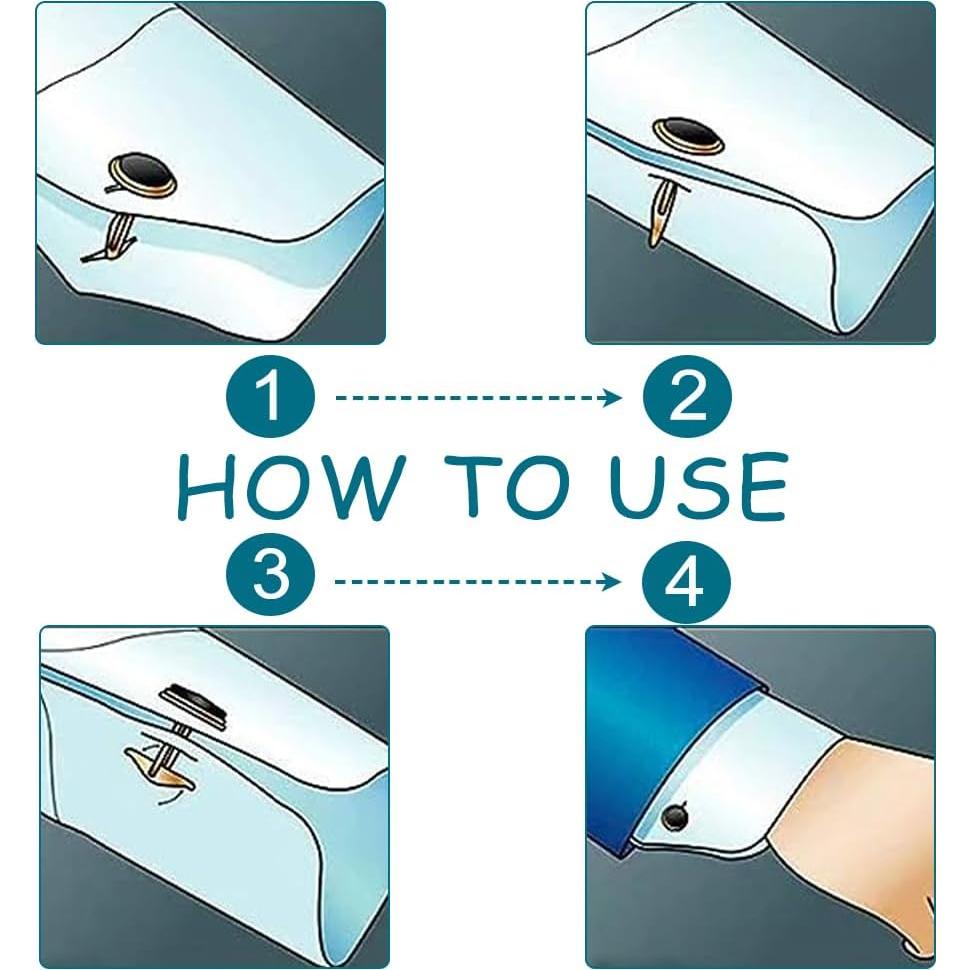 1
2
HOW TO USE
3
4