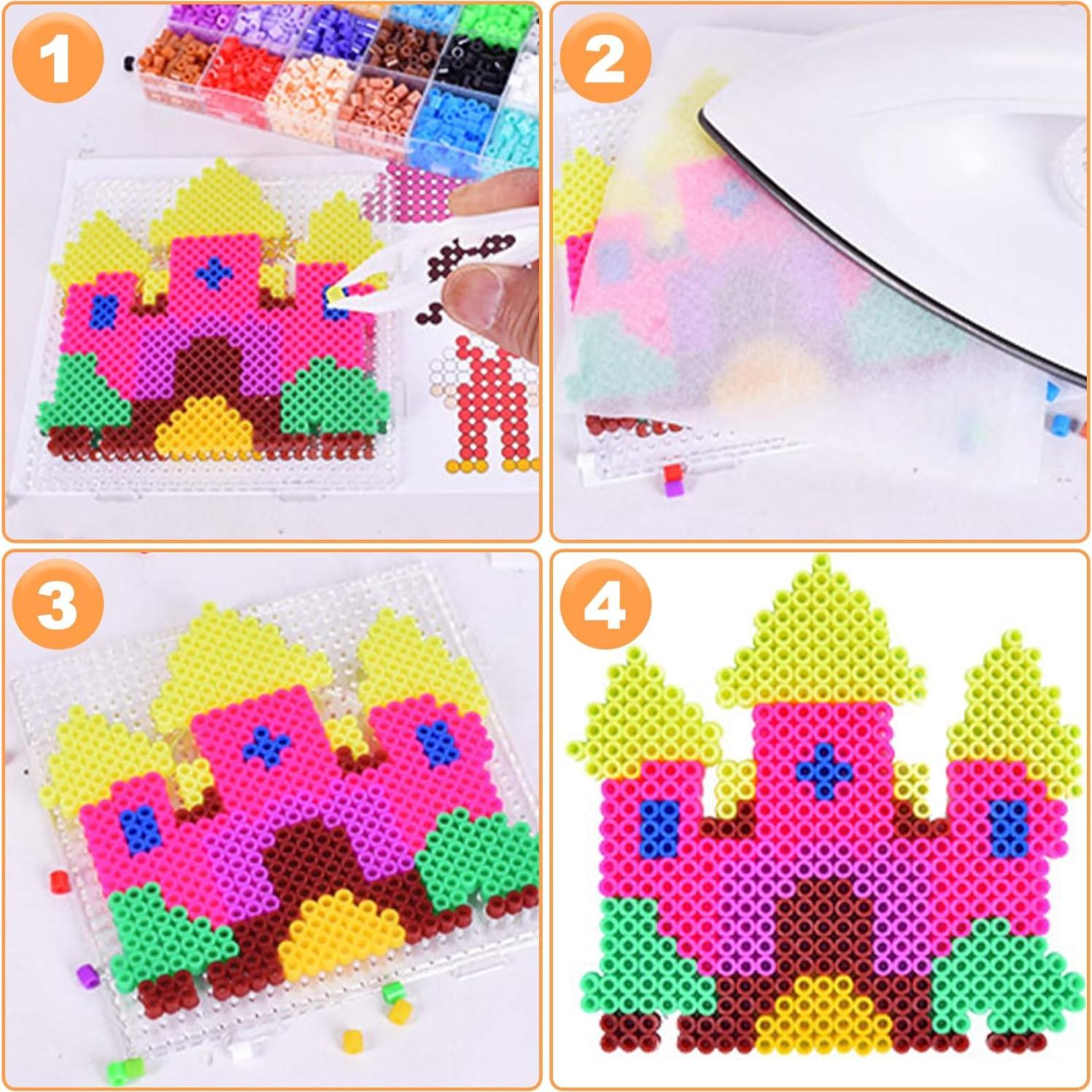 1

2

3

4