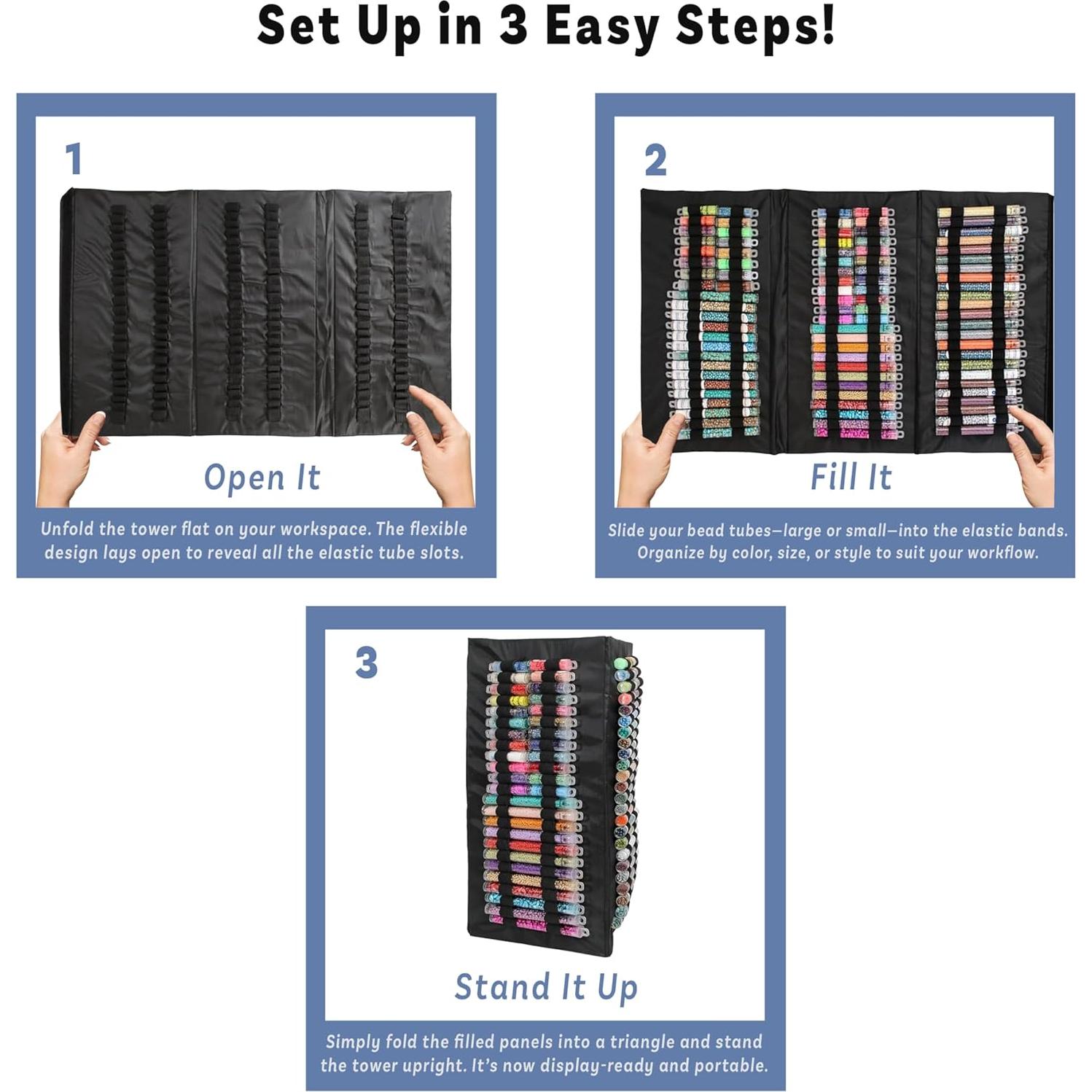 Set Up in 3 Easy Steps!

1

Open It

Unfold the tower flat on your workspace. The flexible design lays open to reveal all the elastic tube slots.

2

Fill It

Slide your bead tubes—large or small—into the elastic bands. Organize by color, size, or style to suit your workflow.

3

Stand It Up

Simply fold the filled panels into a triangle and stand the tower upright. It's now display-ready and portable.