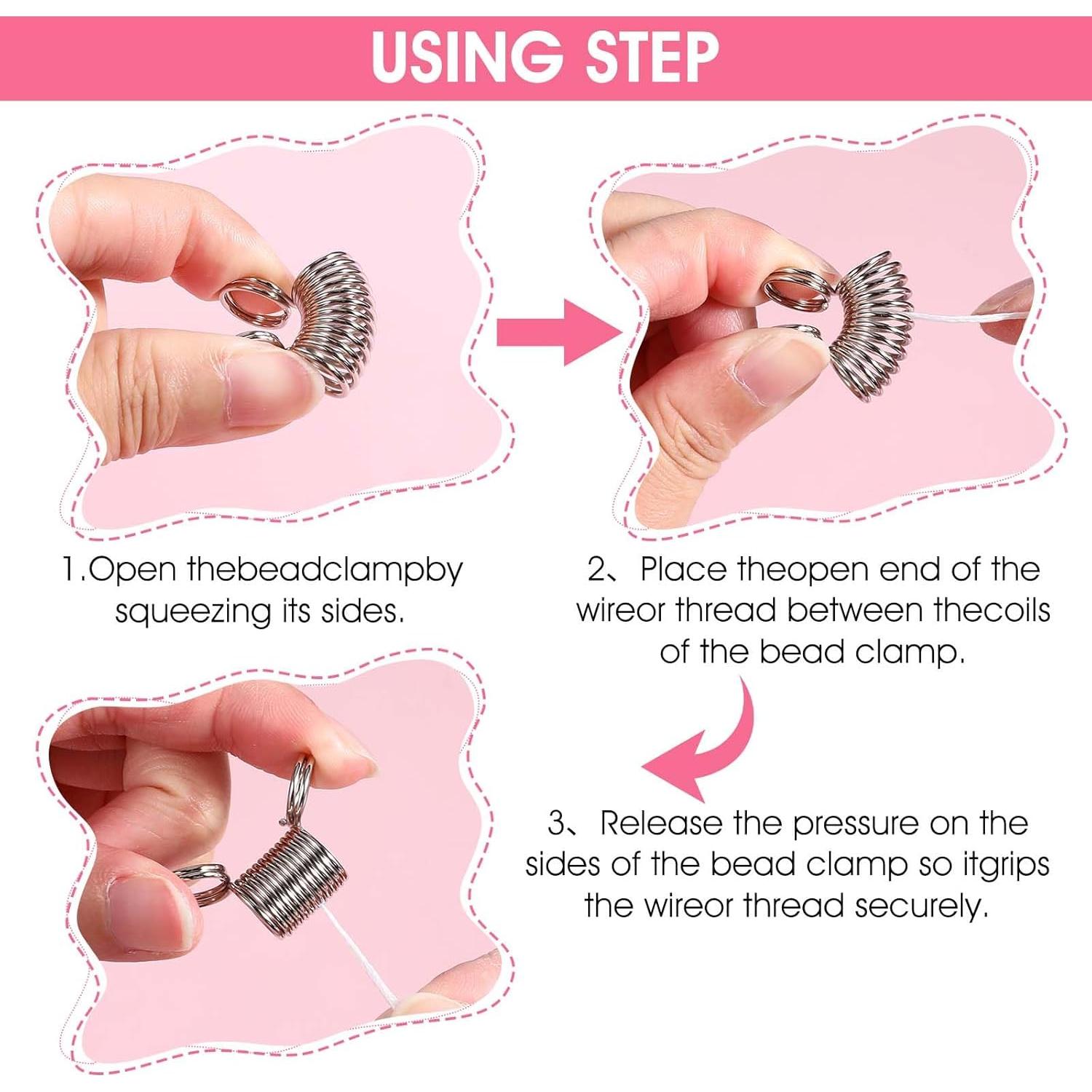 USING STEP

1.Open thebeadclampby squeezing its sides.

2、Place theopen end of the wireor thread between thecoils of the bead clamp.

3、Release the pressure on the sides of the bead clamp so itgrips the wireor thread securely.