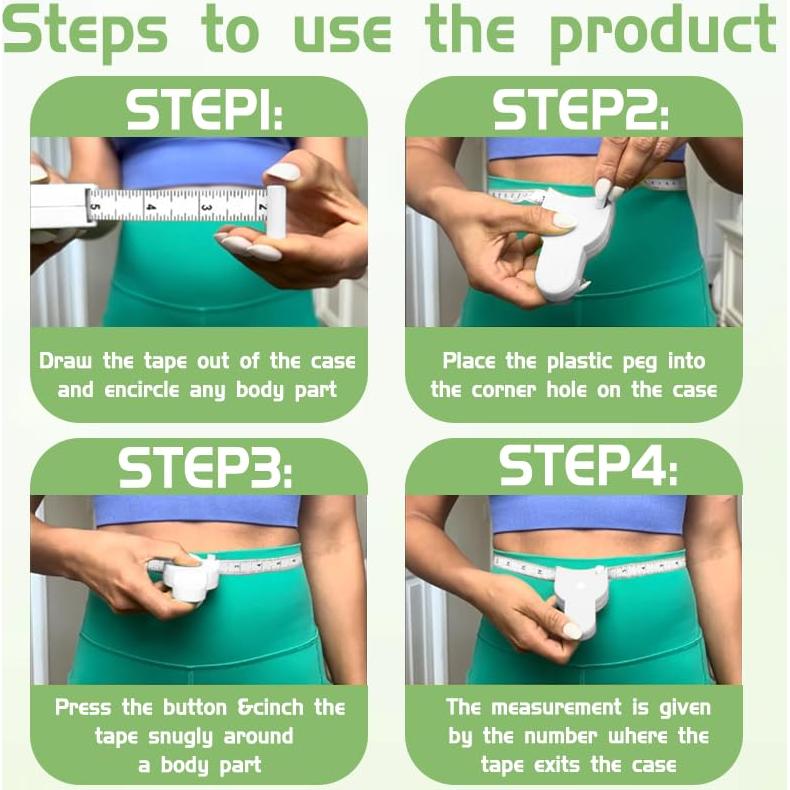 Steps to use the product

STEP1:

5 4 3 2

Draw the tape out of the case and encircle any body part

STEP2:

Place the plastic peg into the corner hole on the case

STEP3:

Press the button &cinch the tape snugly around a body part

STEP4:

The measurement is given by the number where the tape exits the case