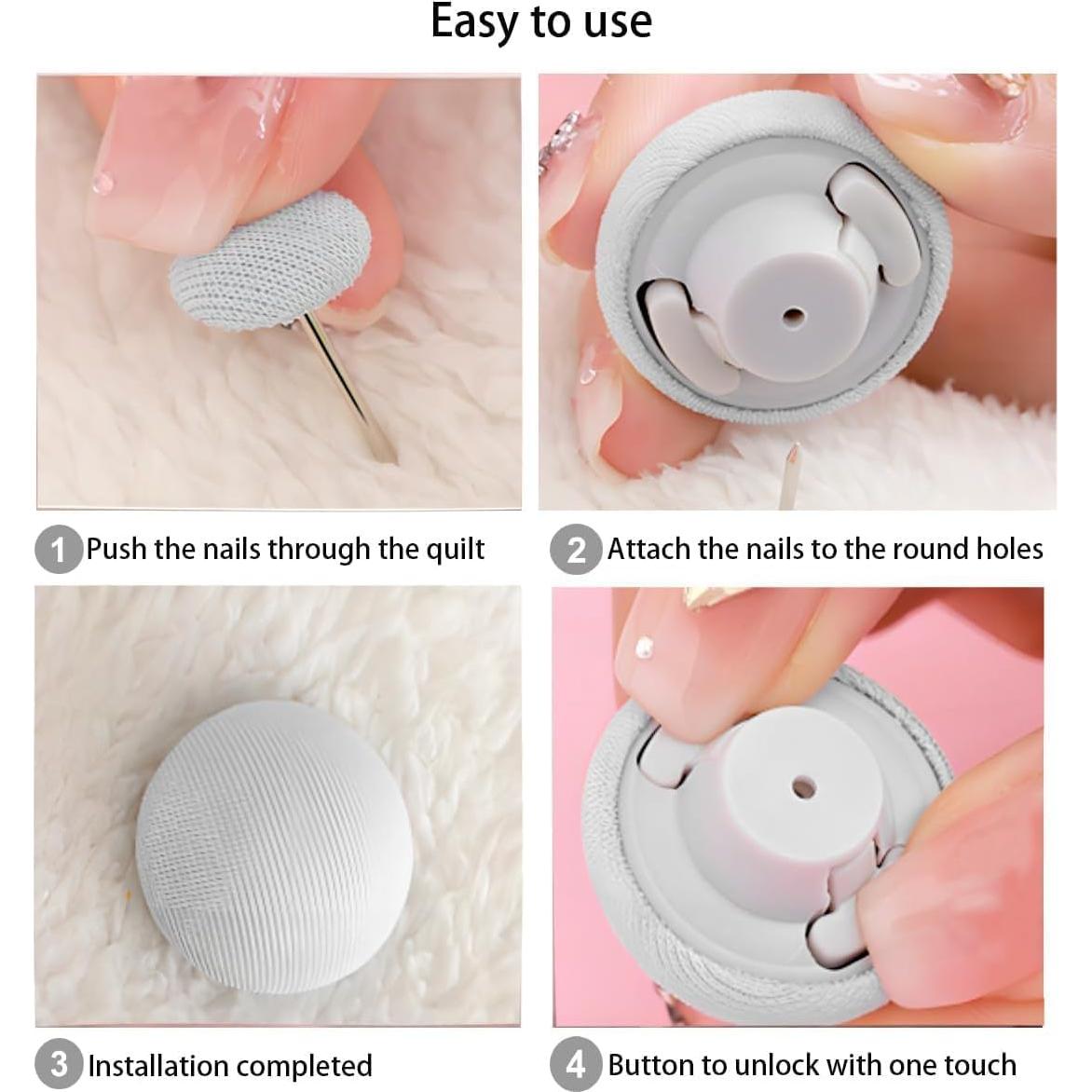 Easy to use

1 Push the nails through the quilt

2 Attach the nails to the round holes

3 Installation completed

4 Button to unlock with one touch