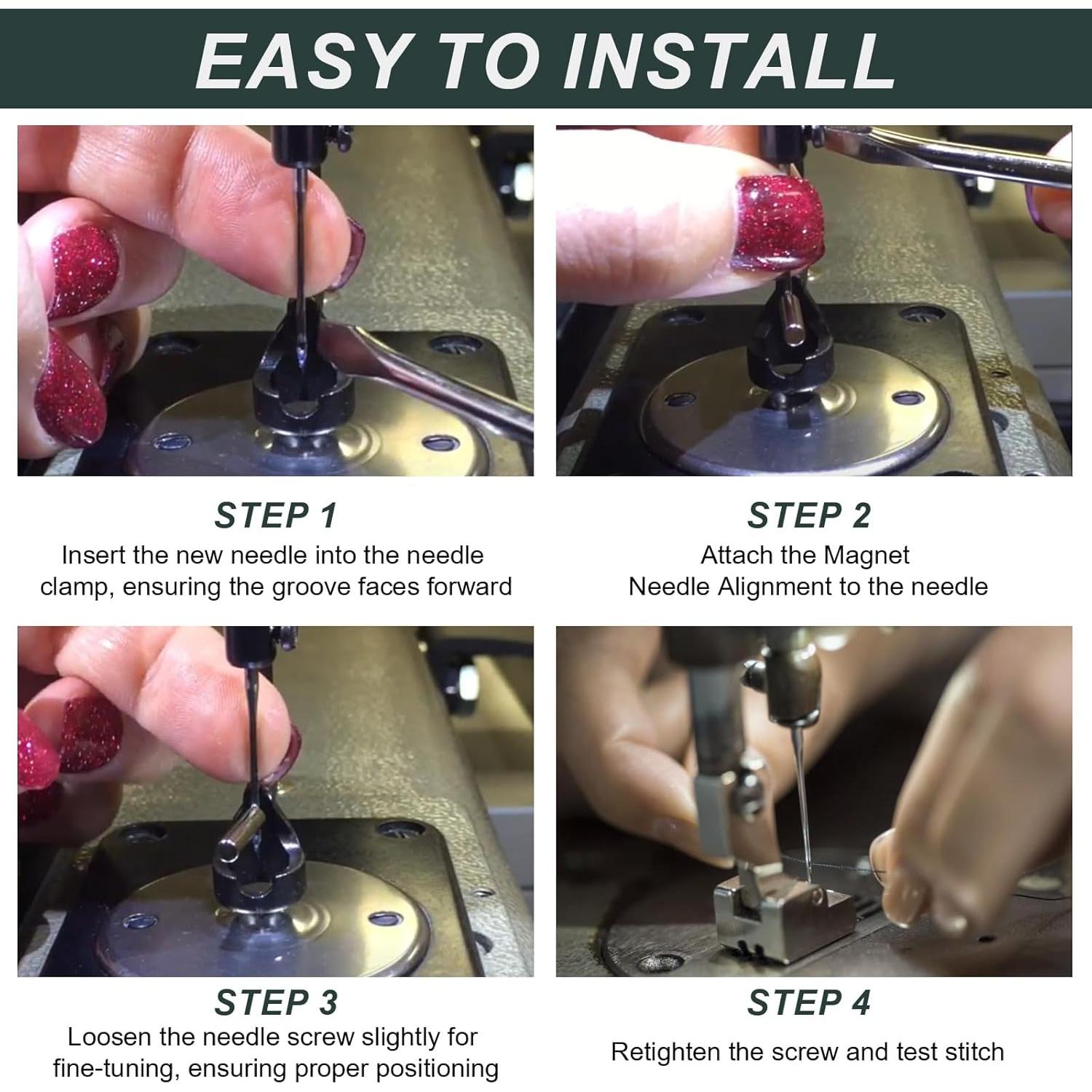 EASY TO INSTALL

STEP 1
Insert the new needle into the needle clamp, ensuring the groove faces forward

STEP 2
Attach the Magnet Needle Alignment to the needle

STEP 3
Loosen the needle screw slightly for fine-tuning, ensuring proper positioning

STEP 4
Retighten the screw and test stitch