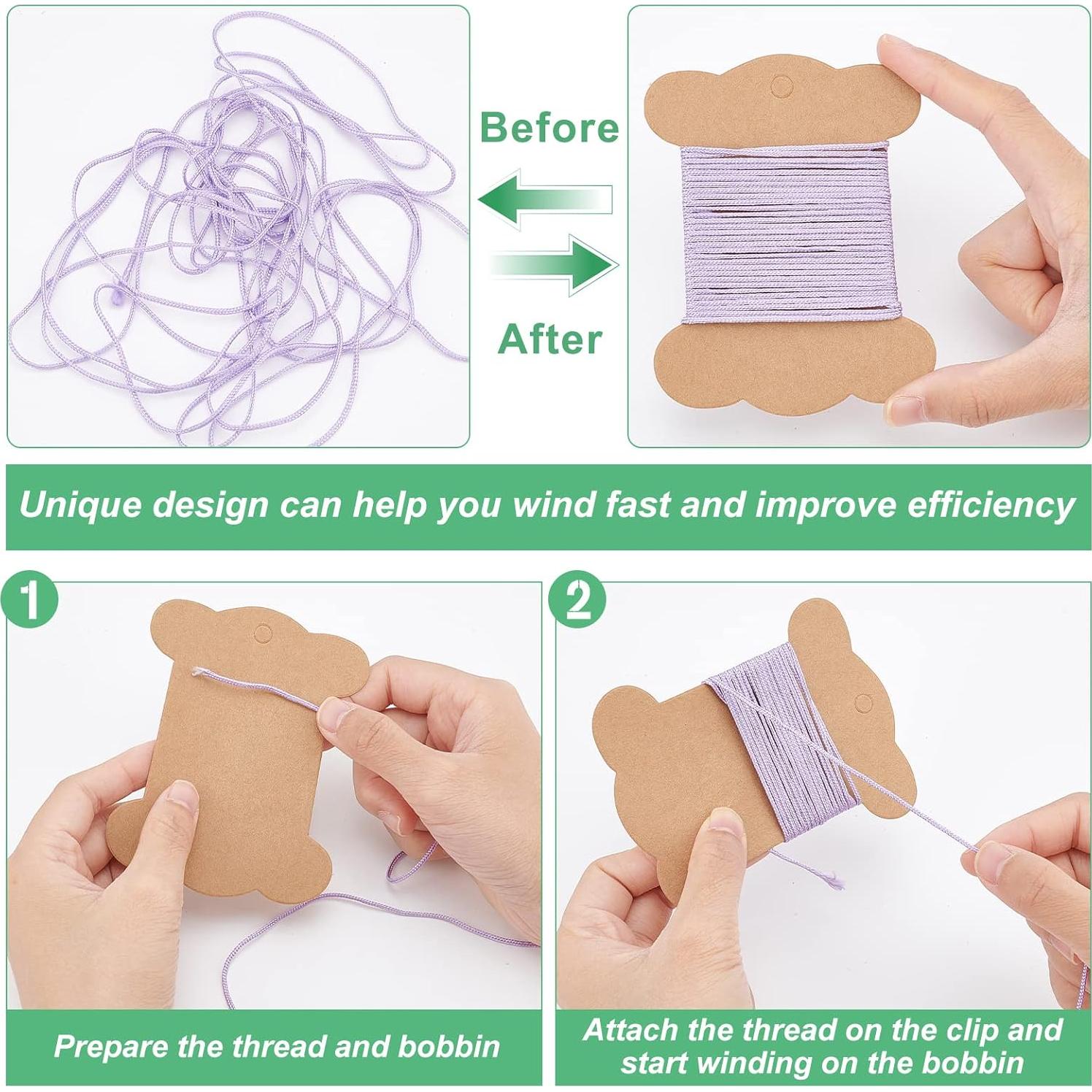 Before

After

Unique design can help you wind fast and improve efficiency

1

Prepare the thread and bobbin

2

Attach the thread on the clip and start winding on the bobbin