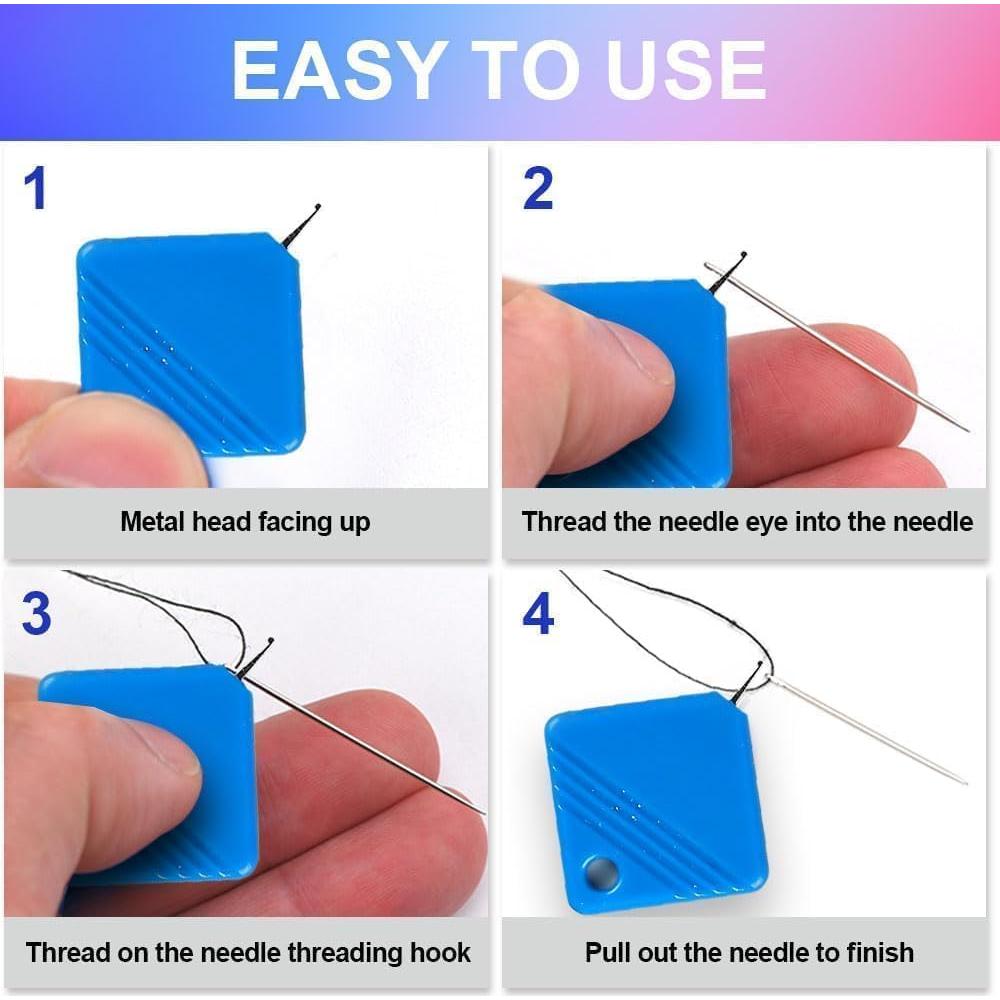 EASY TO USE

1

Metal head facing up

2

Thread the needle eye into the needle

3

Thread on the needle threading hook

4

Pull out the needle to finish