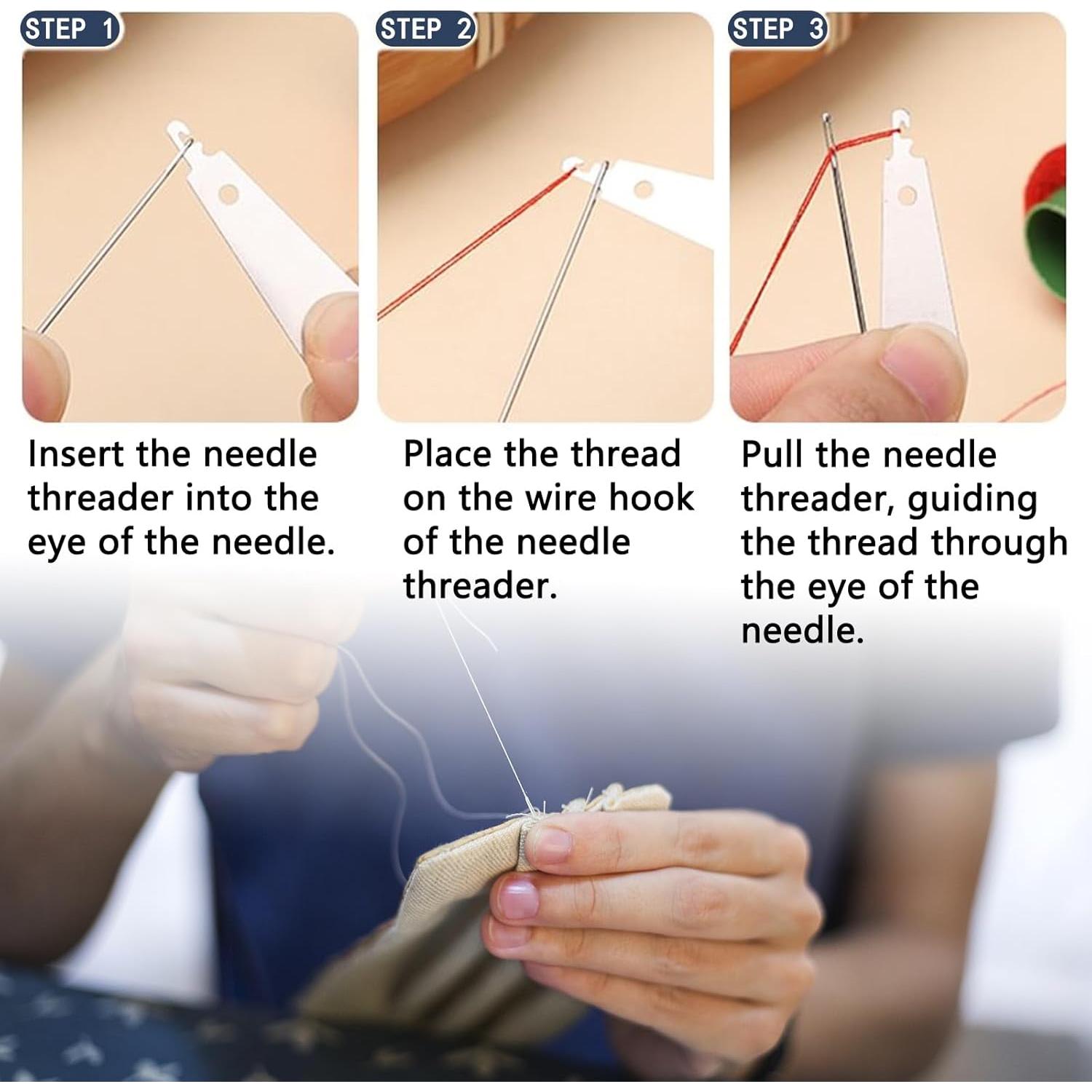 STEP 1

Insert the needle threader into the eye of the needle.

STEP 2

Place the thread on the wire hook of the needle threader.

STEP 3

Pull the needle threader, guiding the thread through the eye of the needle.