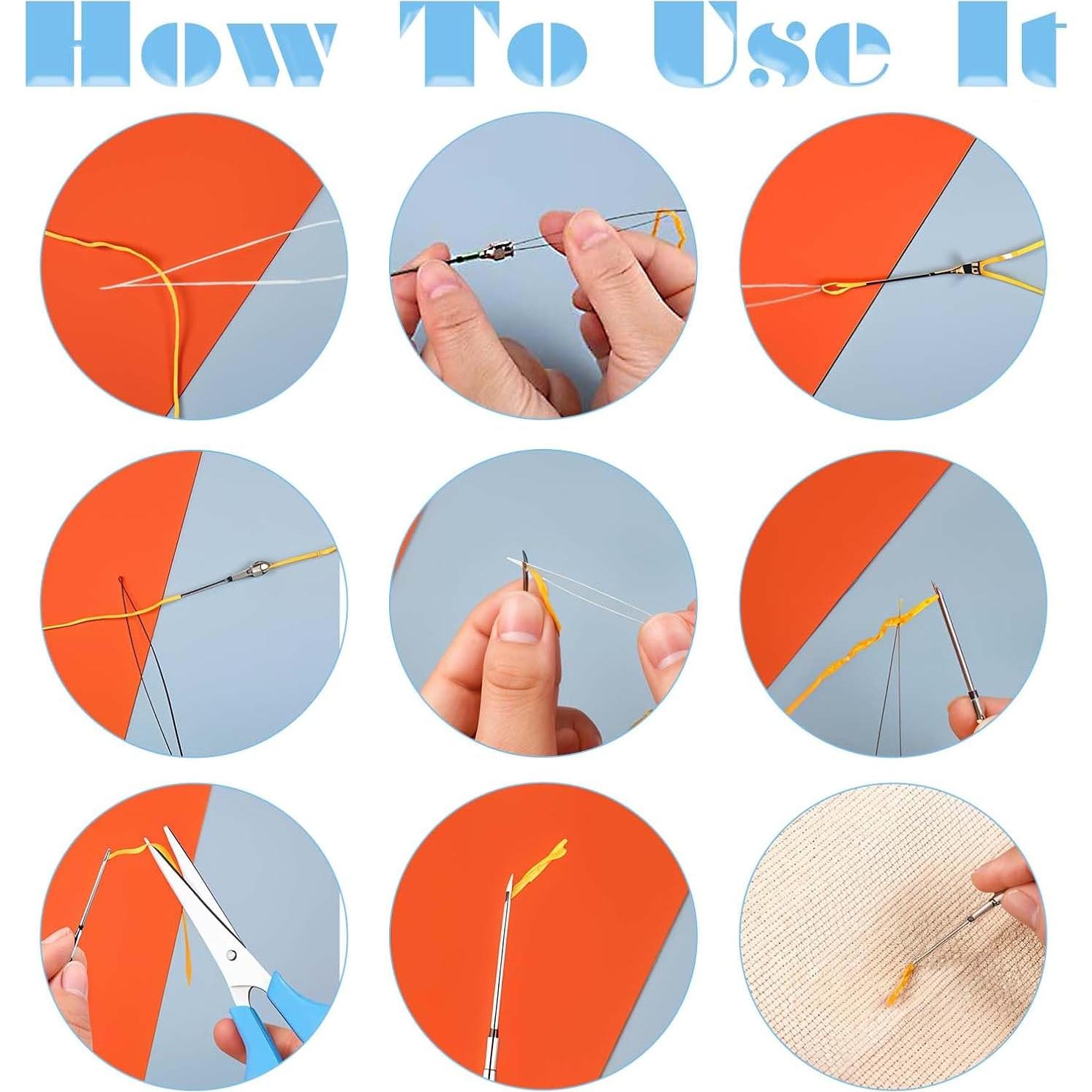 How To Use It