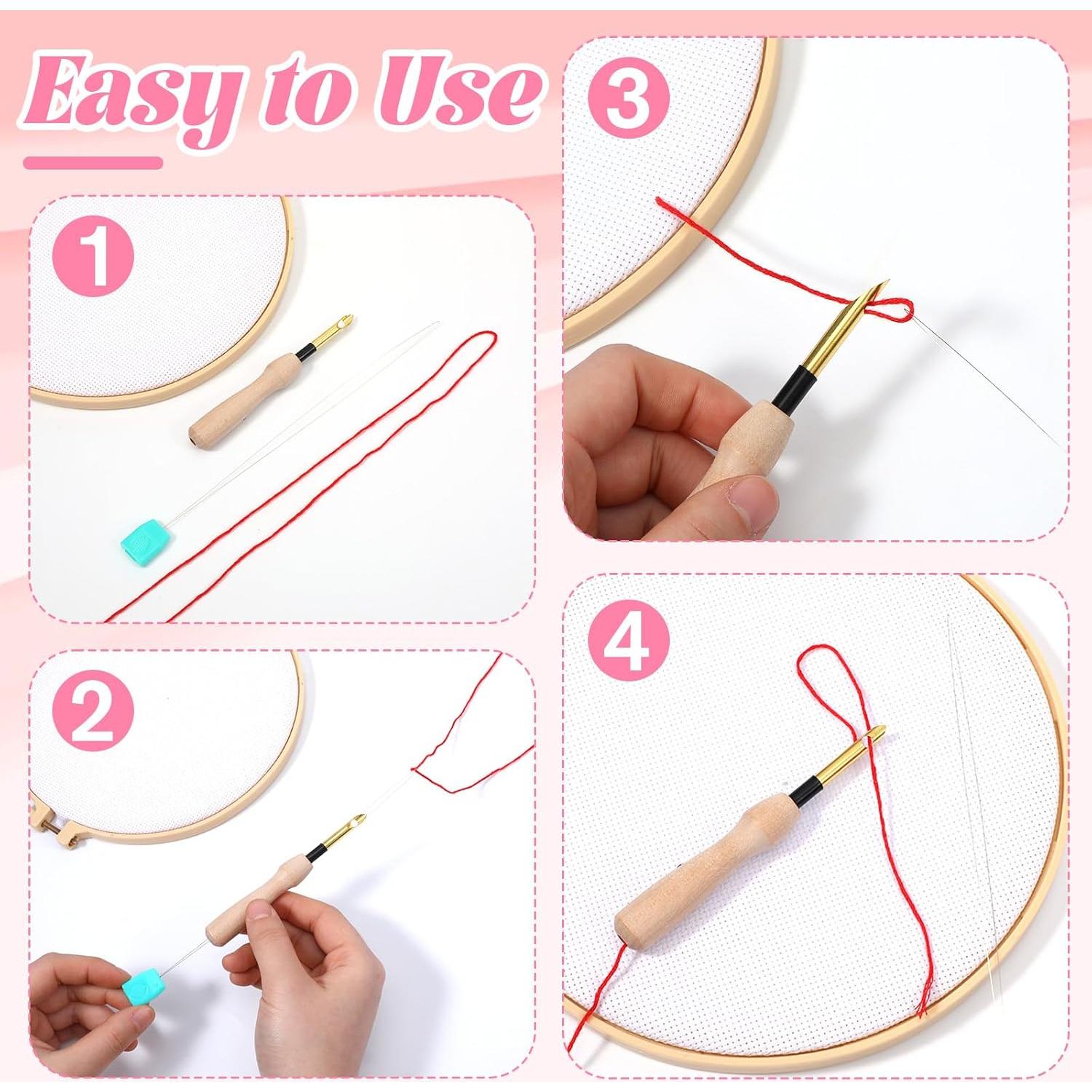 Easy to Use

1

2

3

4