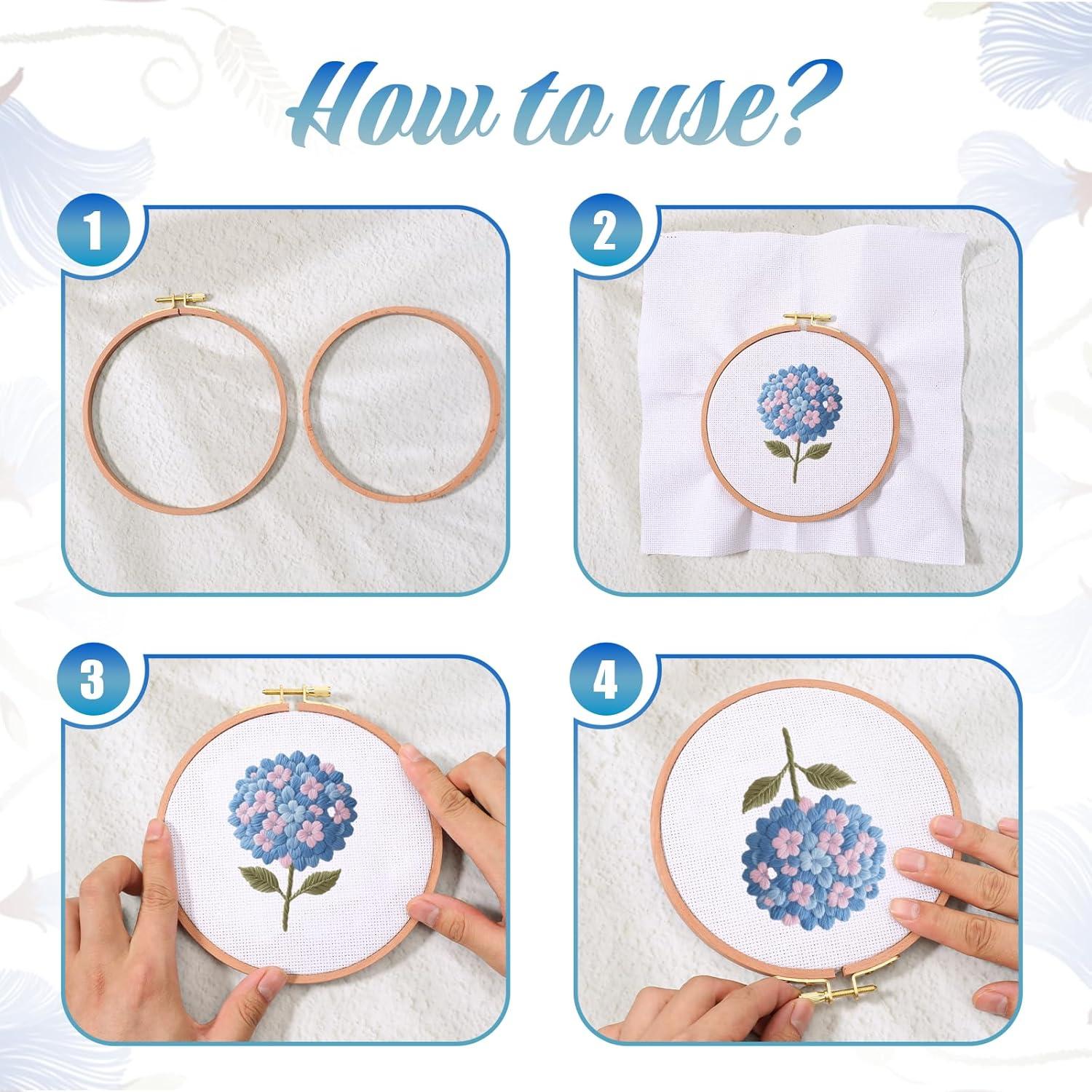 How to use?

1

2

3

4