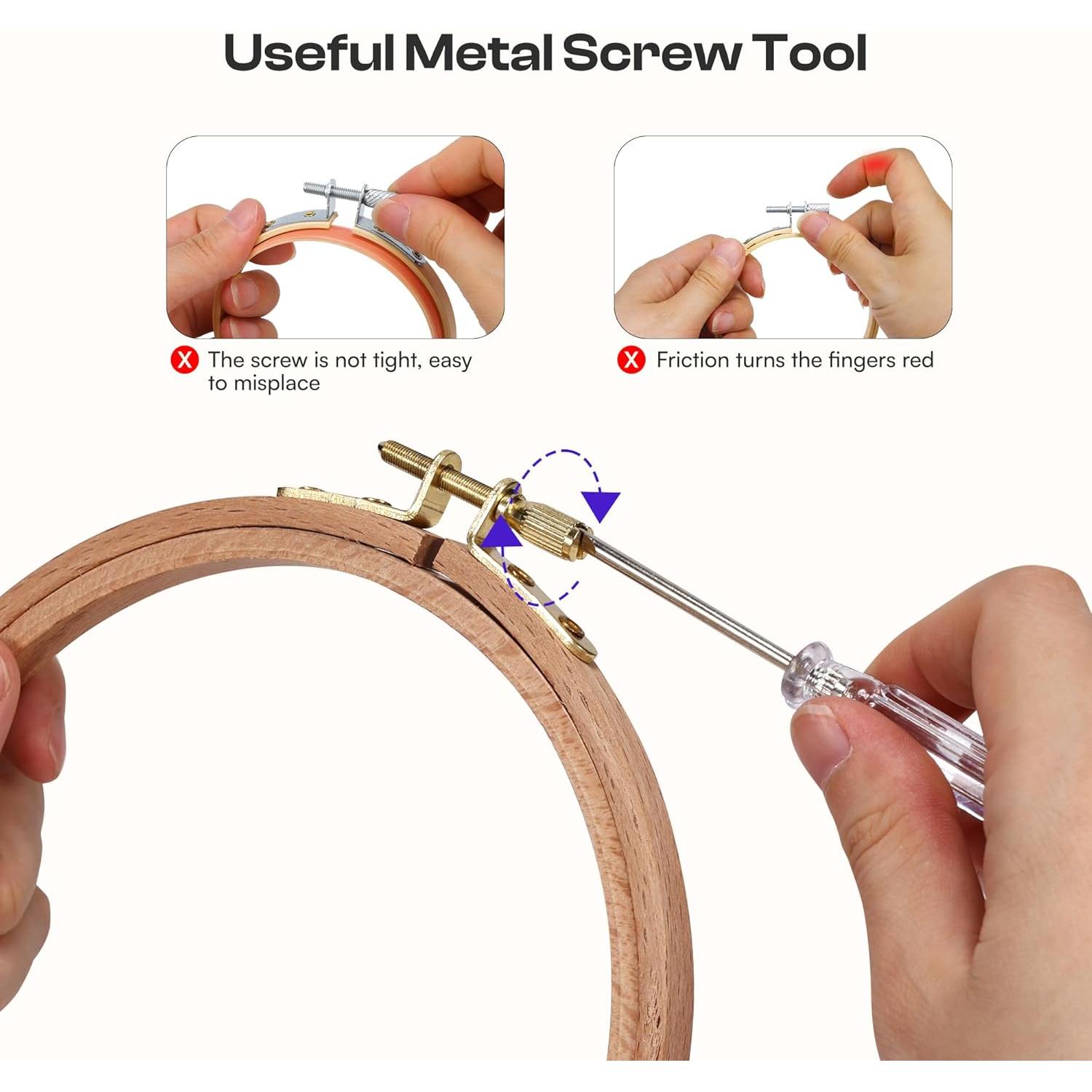 Useful Metal Screw Tool

X The screw is not tight, easy to misplace

X Friction turns the fingers red