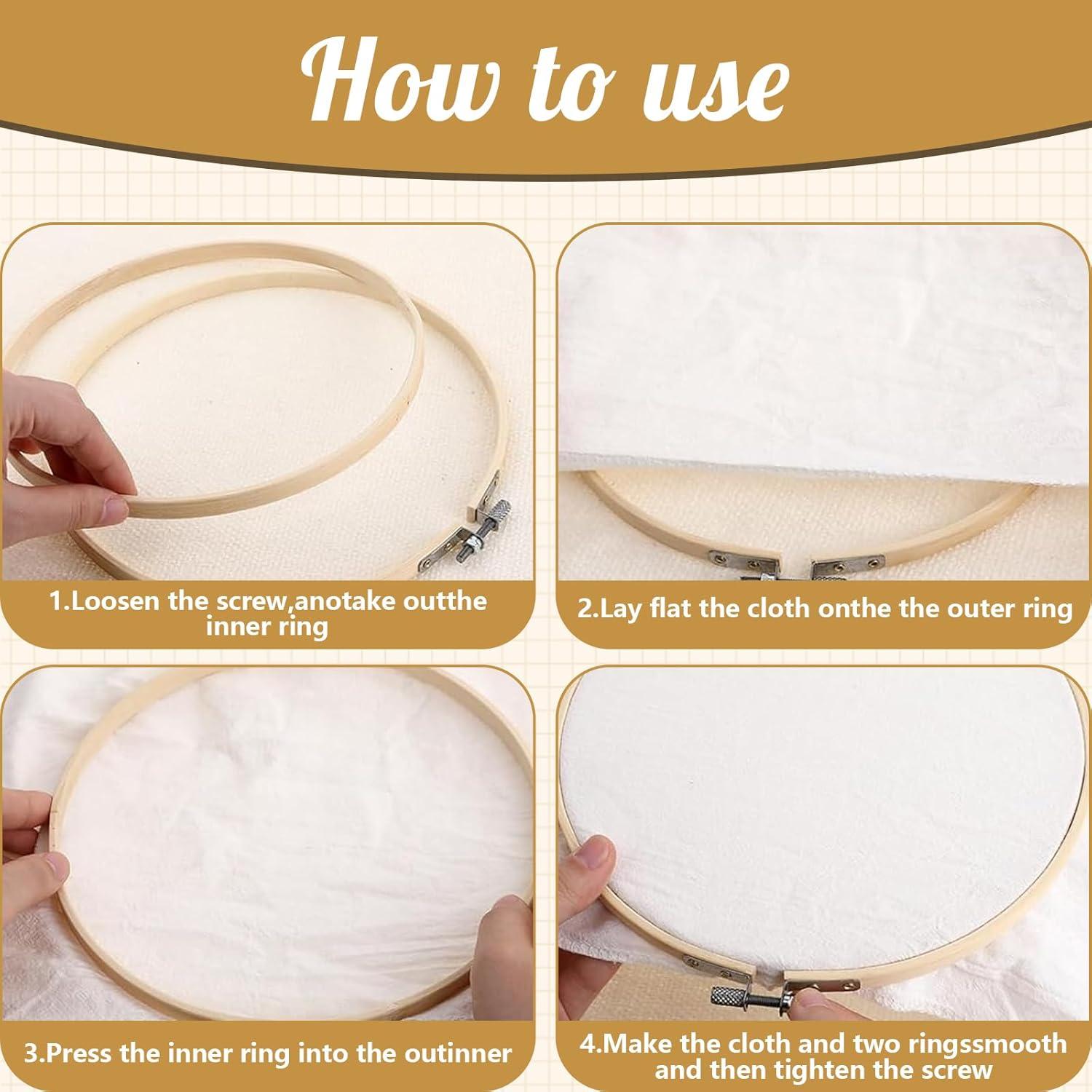 How to use

1.Loosen the screw,anotake outthe inner ring

2.Lay flat the cloth onthe the outer ring

3.Press the inner ring into the outinner

4.Make the cloth and two ringssmooth and then tighten the screw