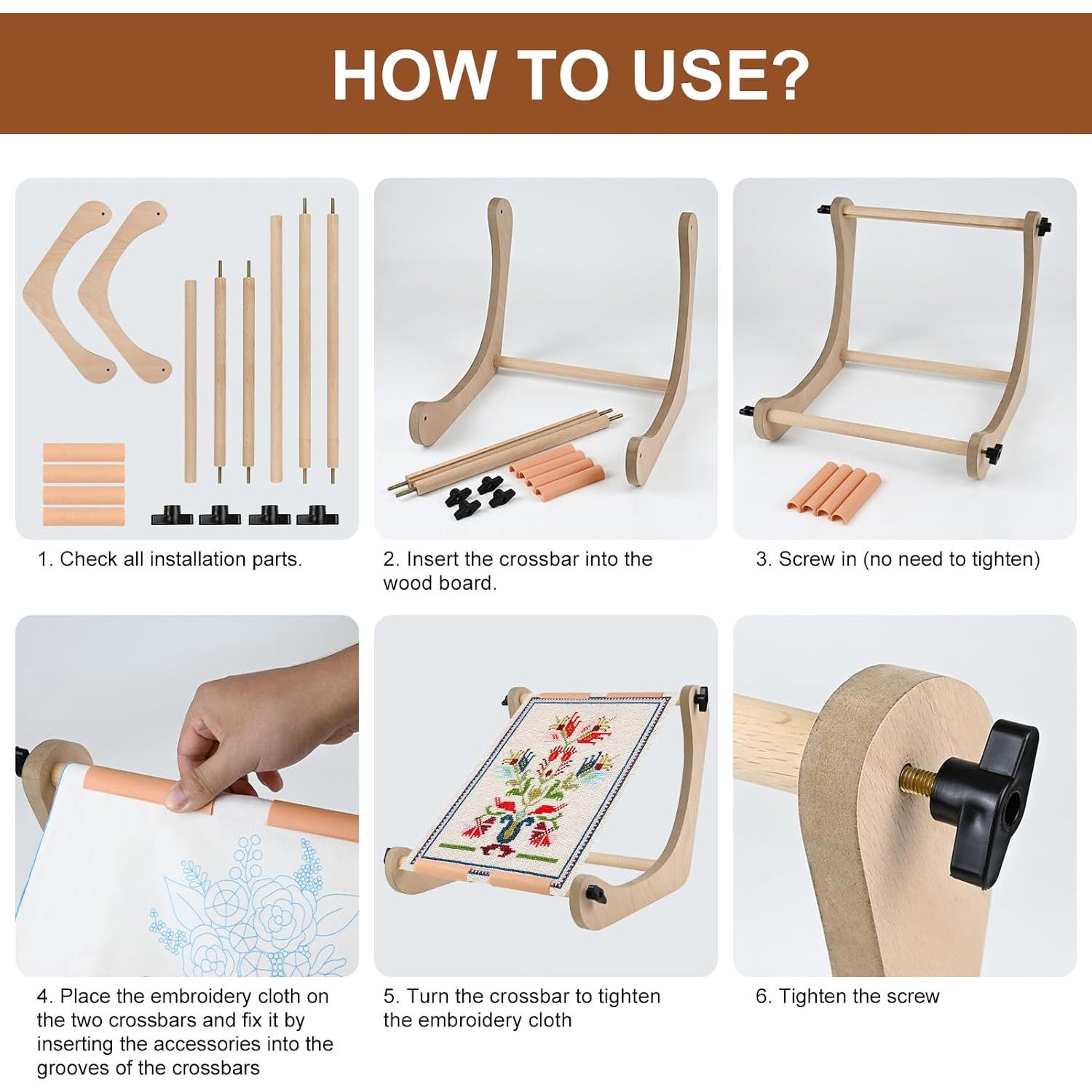 HOW TO USE?

1. Check all installation parts.

2. Insert the crossbar into the wood board.

3. Screw in (no need to tighten)

4. Place the embroidery cloth on the two crossbars and fix it by inserting the accessories into the grooves of the crossbars

5. Turn the crossbar to tighten the embroidery cloth

6. Tighten the screw