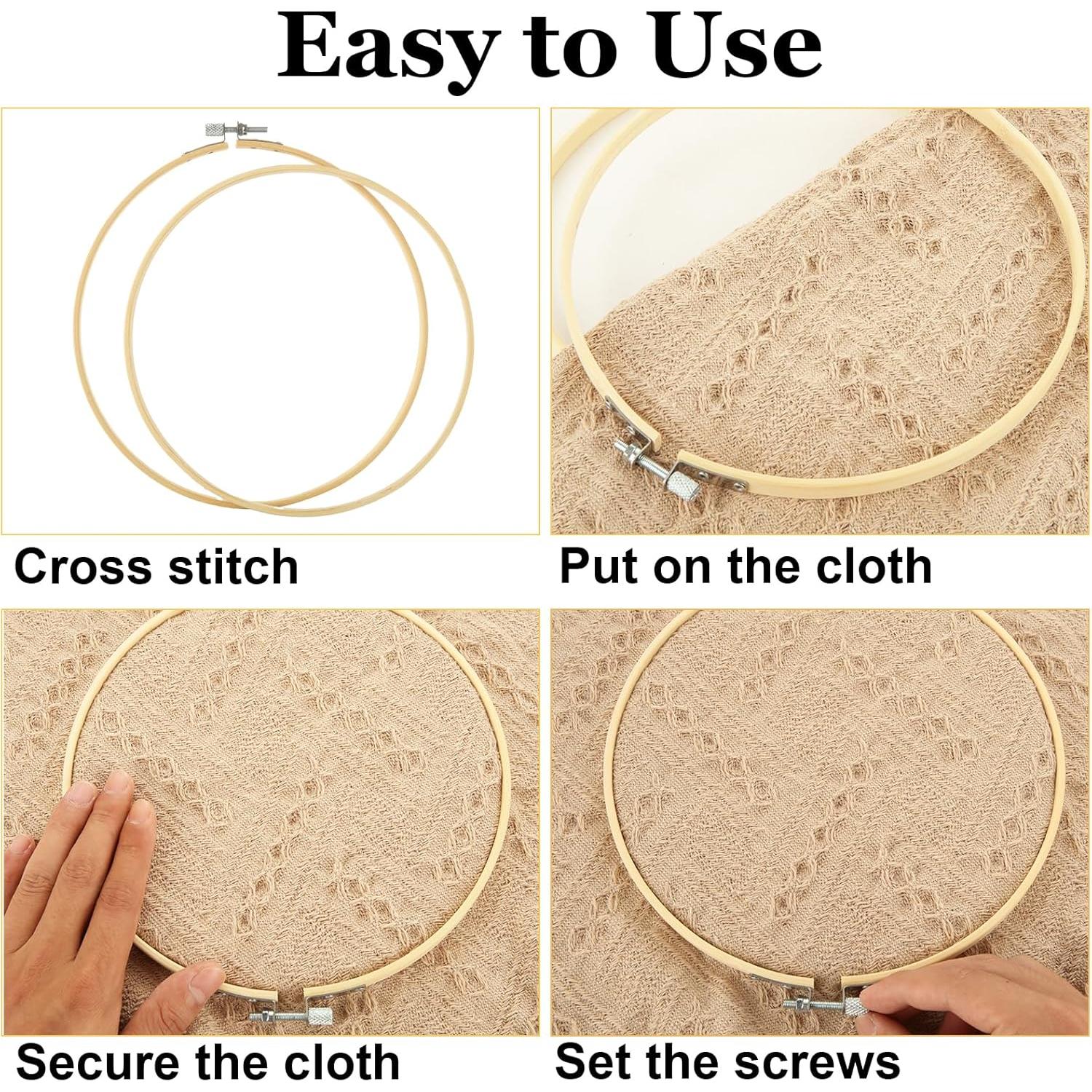 Easy to Use

Cross stitch

Put on the cloth

Secure the cloth

Set the screws