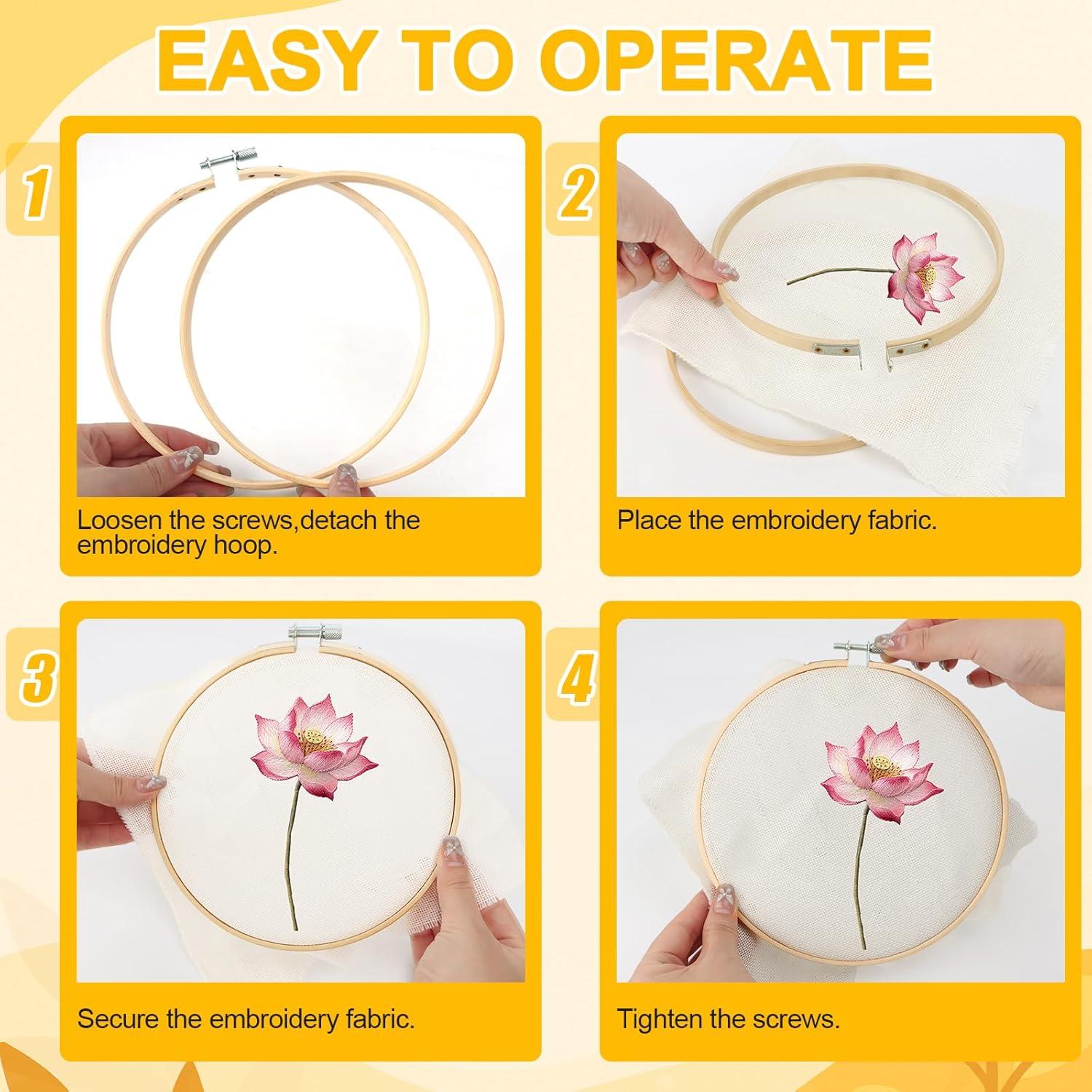 EASY TO OPERATE

1

Loosen the screws,detach the embroidery hoop.

2

Place the embroidery fabric.

3

Secure the embroidery fabric.

4

Tighten the screws.