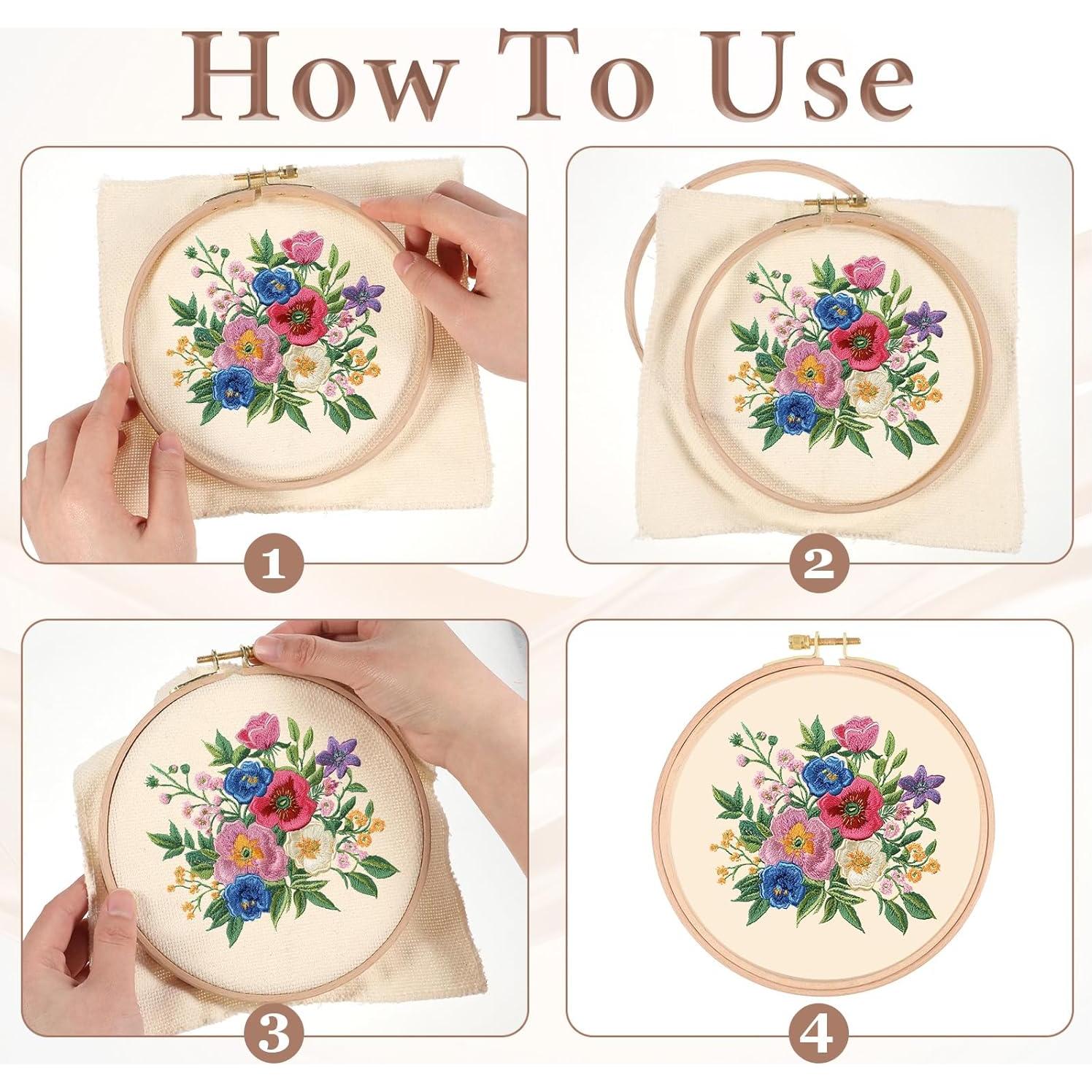 How To Use

1

2

3

4