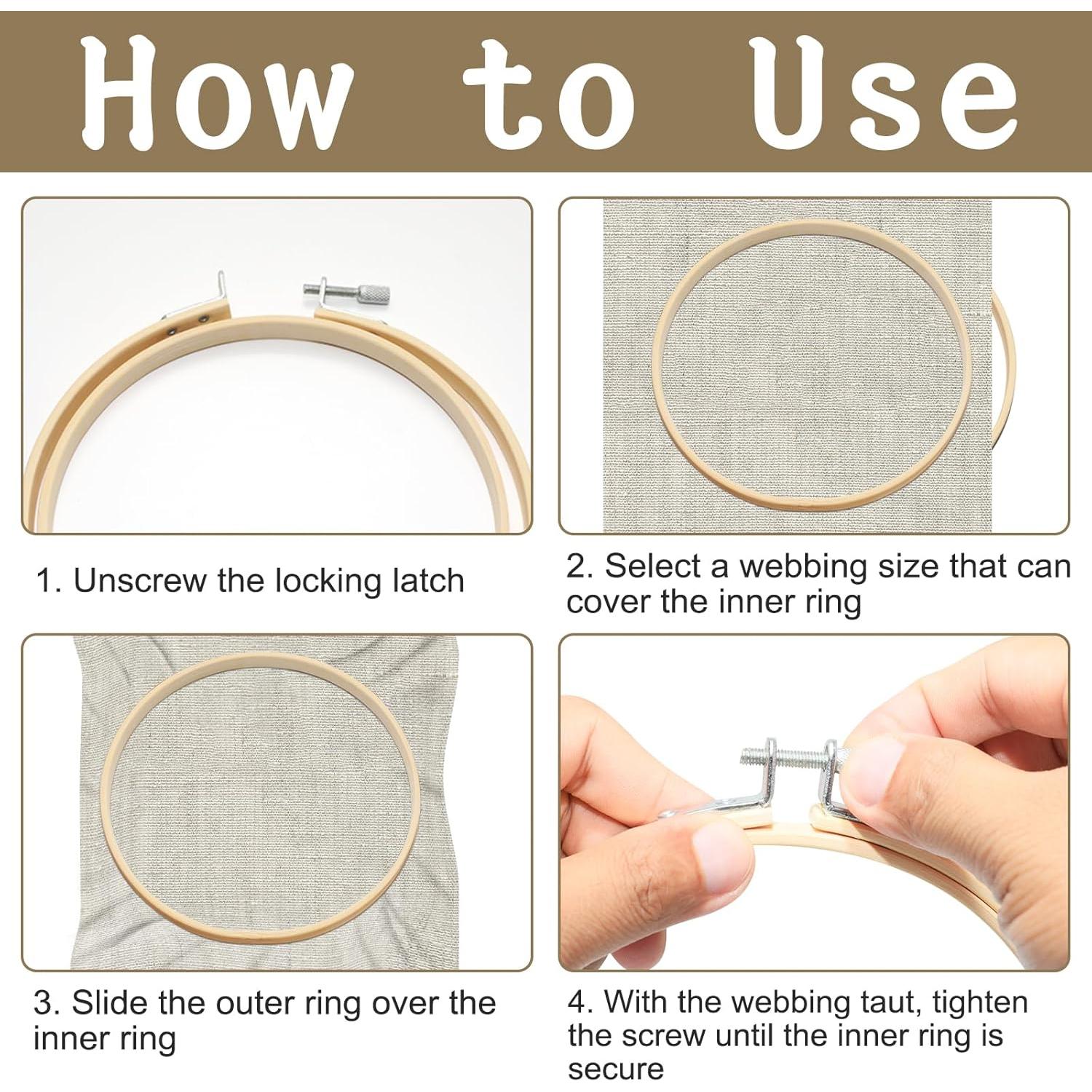 How to Use

1. Unscrew the locking latch

2. Select a webbing size that can cover the inner ring

3. Slide the outer ring over the inner ring

4. With the webbing taut, tighten the screw until the inner ring is secure