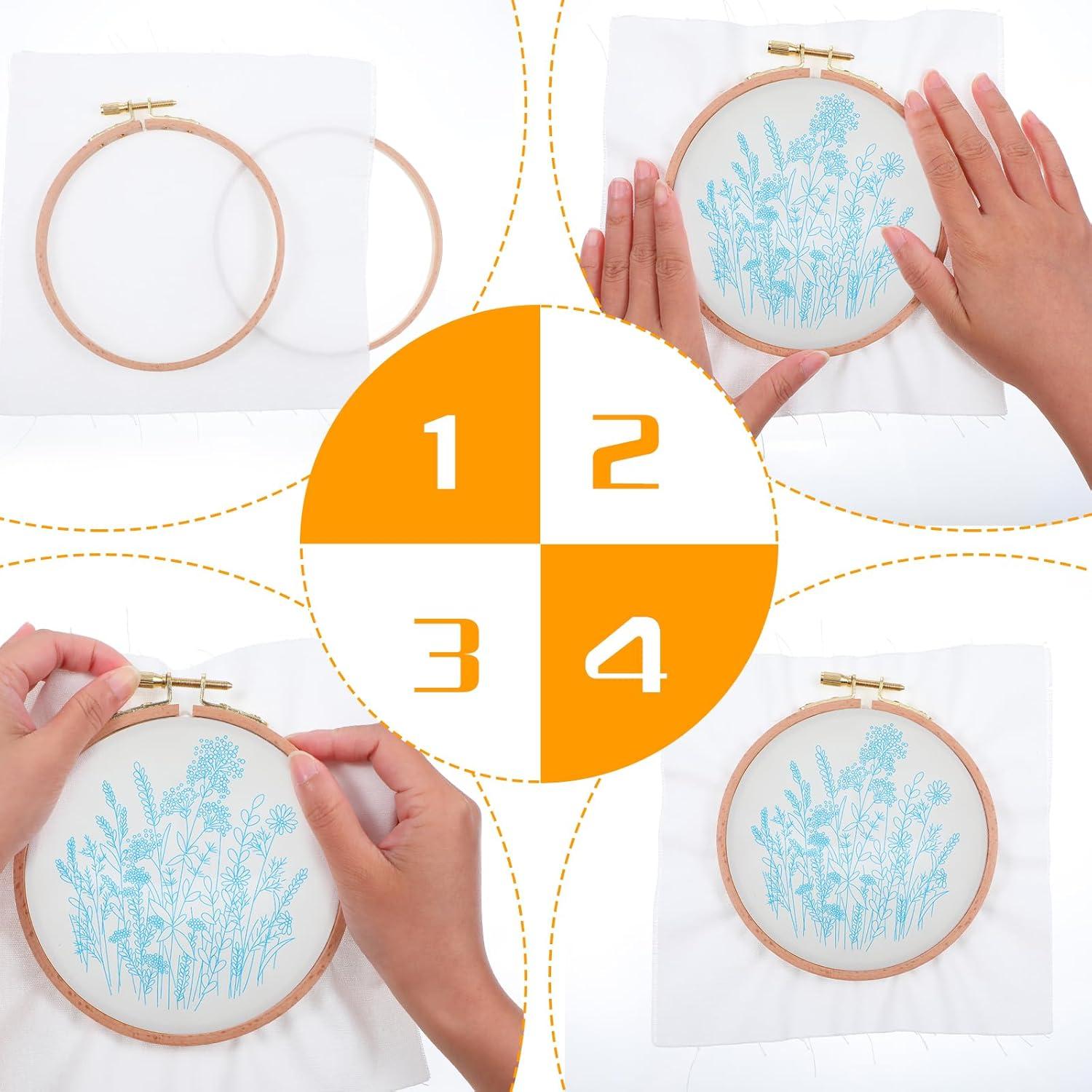 1 2
3 4