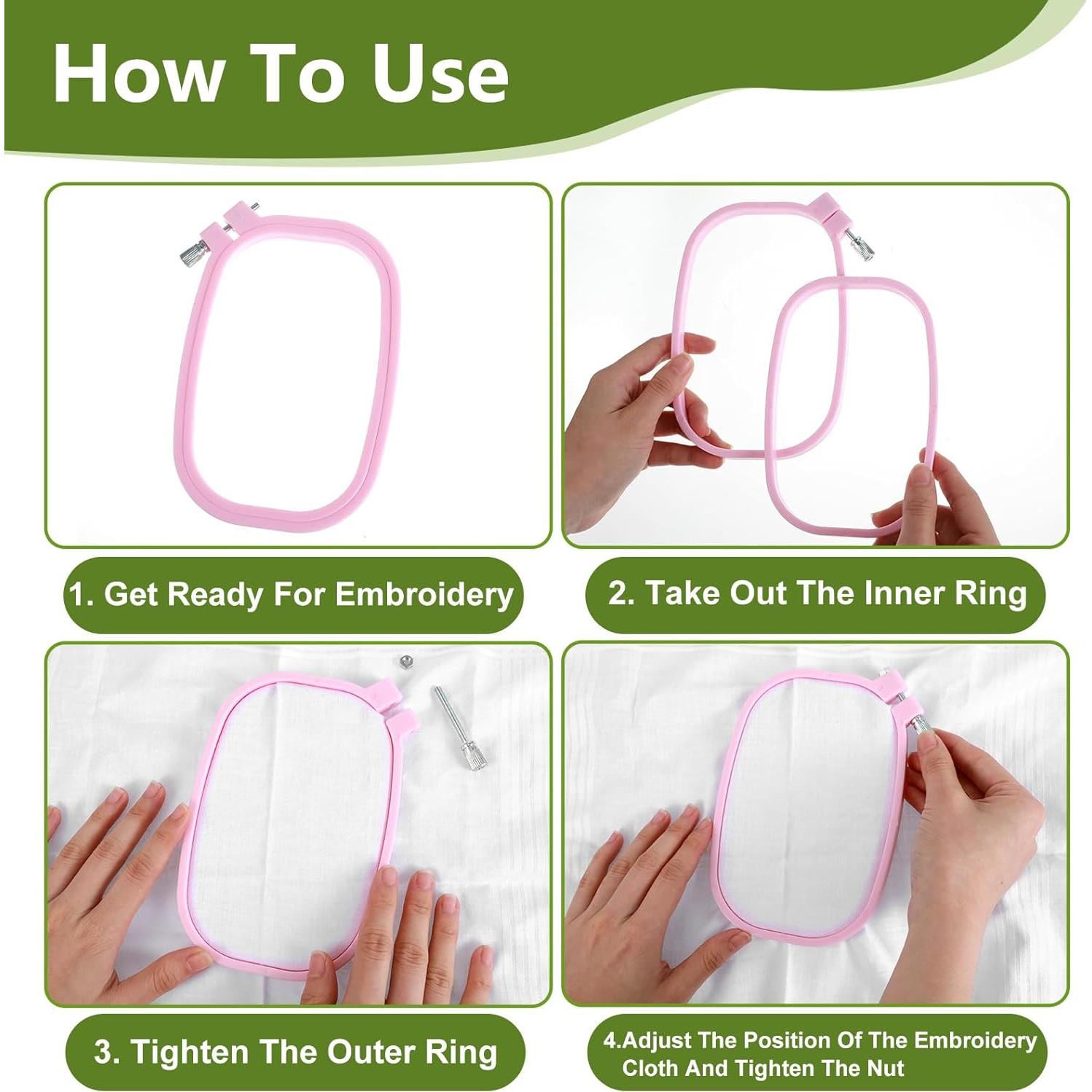 How To Use

1. Get Ready For Embroidery

2. Take Out The Inner Ring

3. Tighten The Outer Ring

4.Adjust The Position Of The Embroidery Cloth And Tighten The Nut