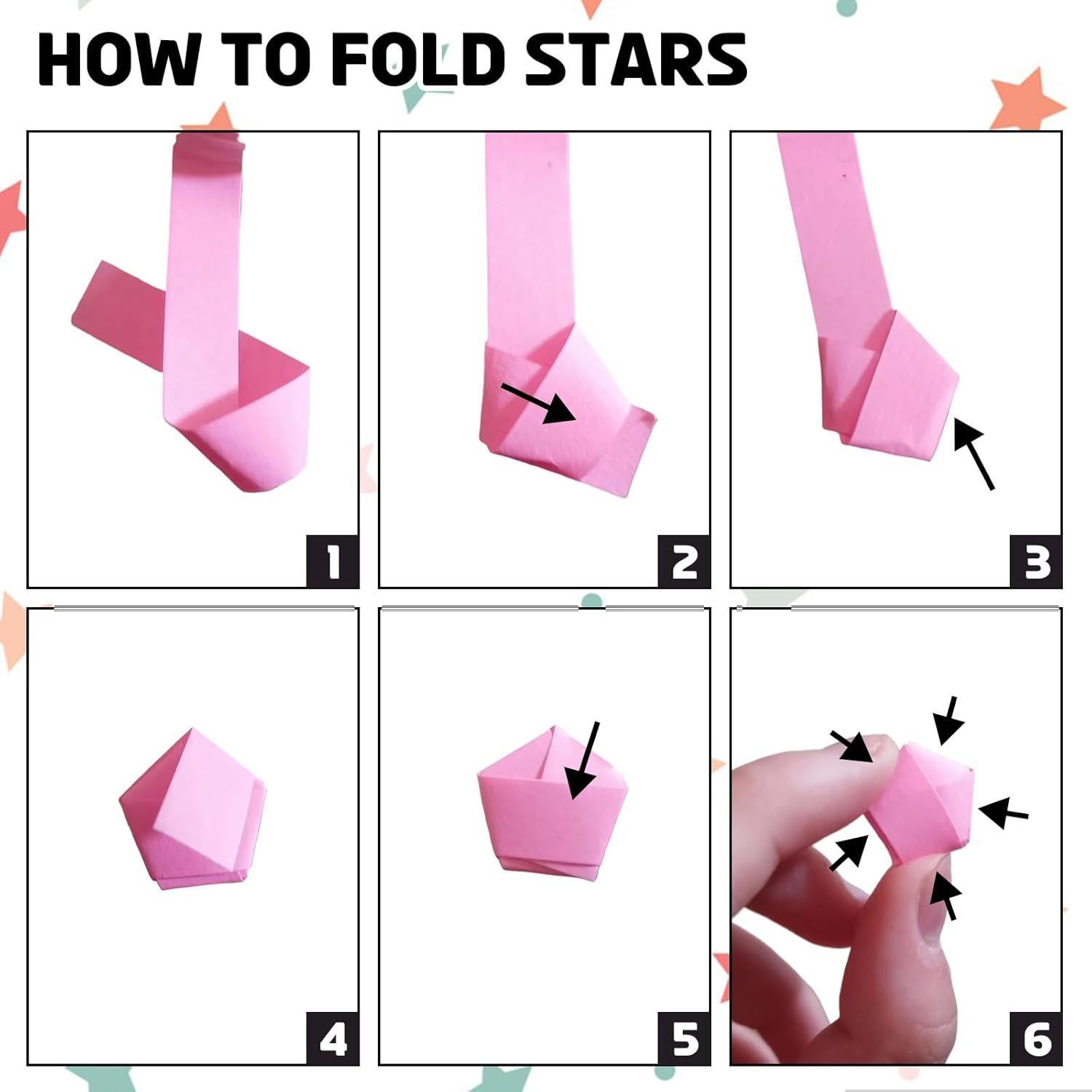 HOW TO FOLD STARS

1

2

3

4

5

6