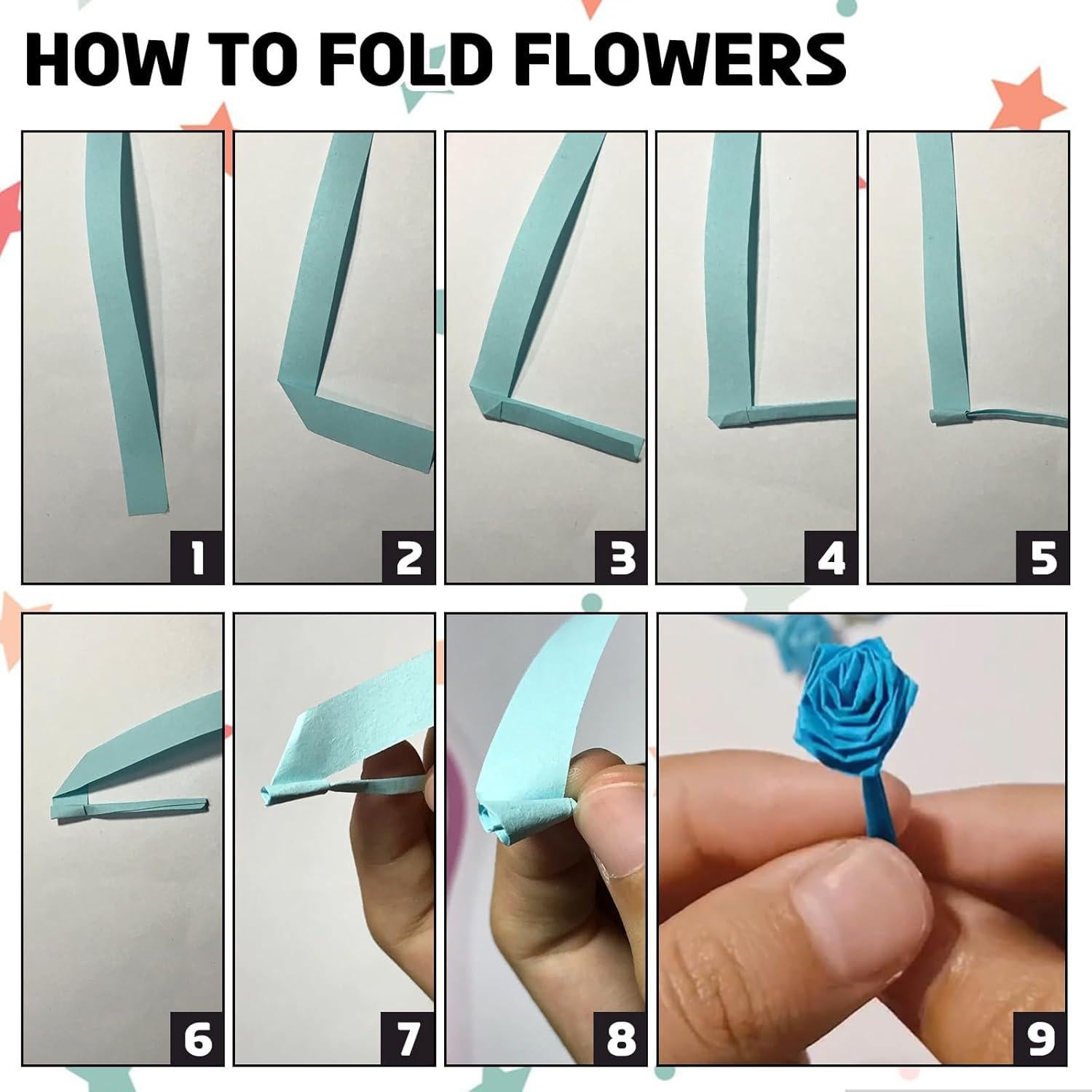 HOW TO FOLD FLOWERS

1

2

3

4

5

6

7

8

9