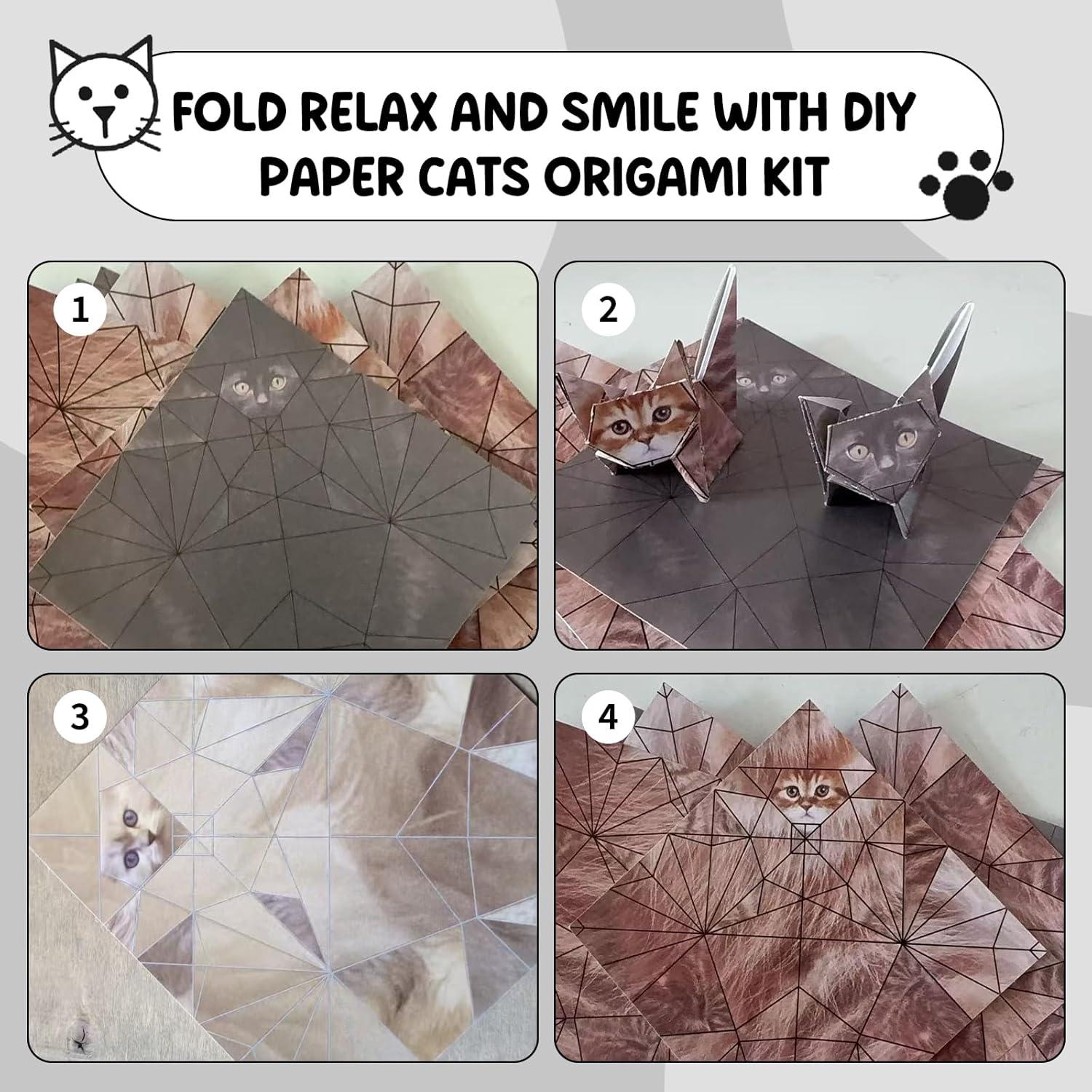 FOLD RELAX AND SMILE WITH DIY PAPER CATS ORIGAMI KIT

1

2

3

4